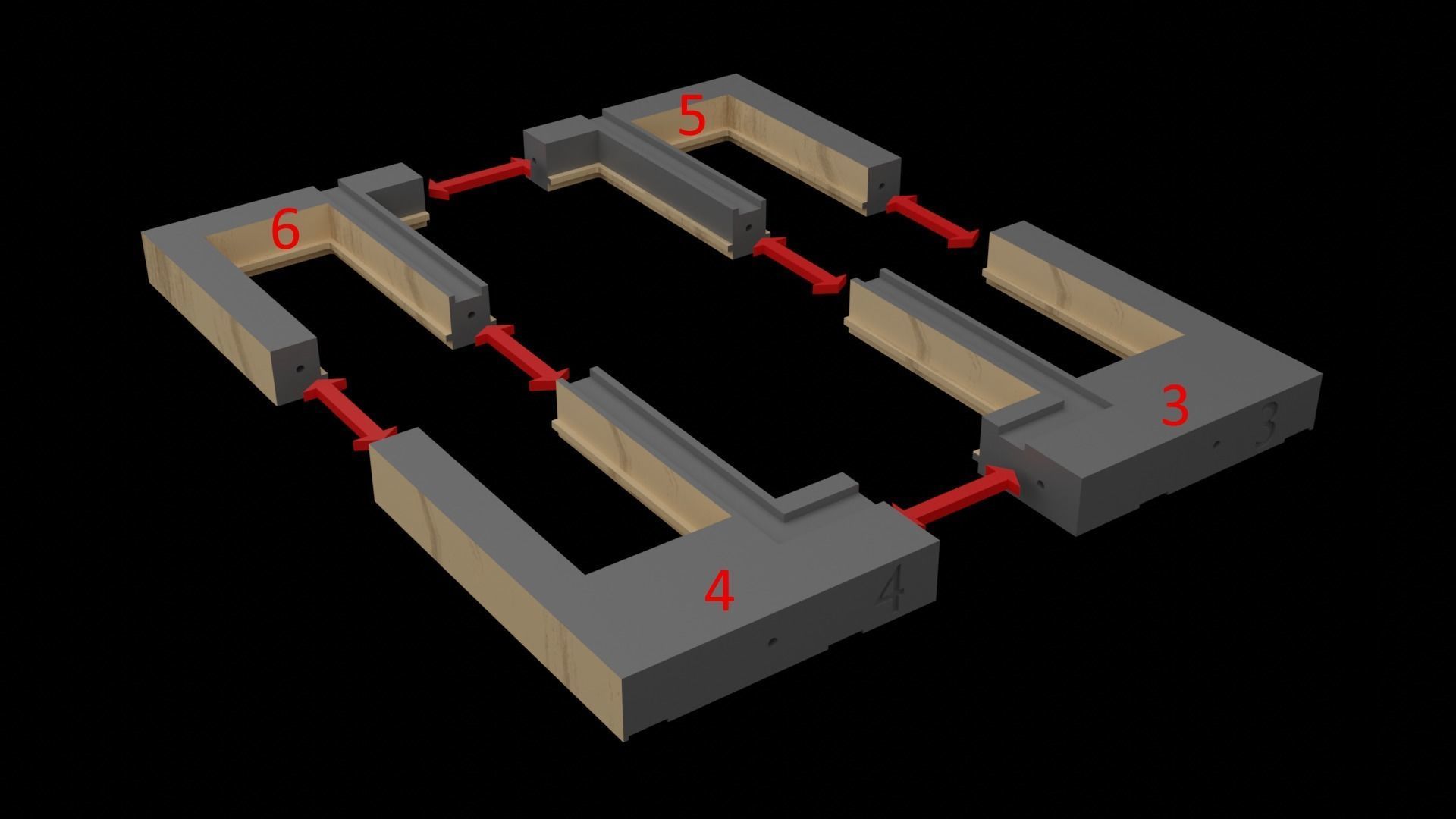 5
6
3
3
4
4