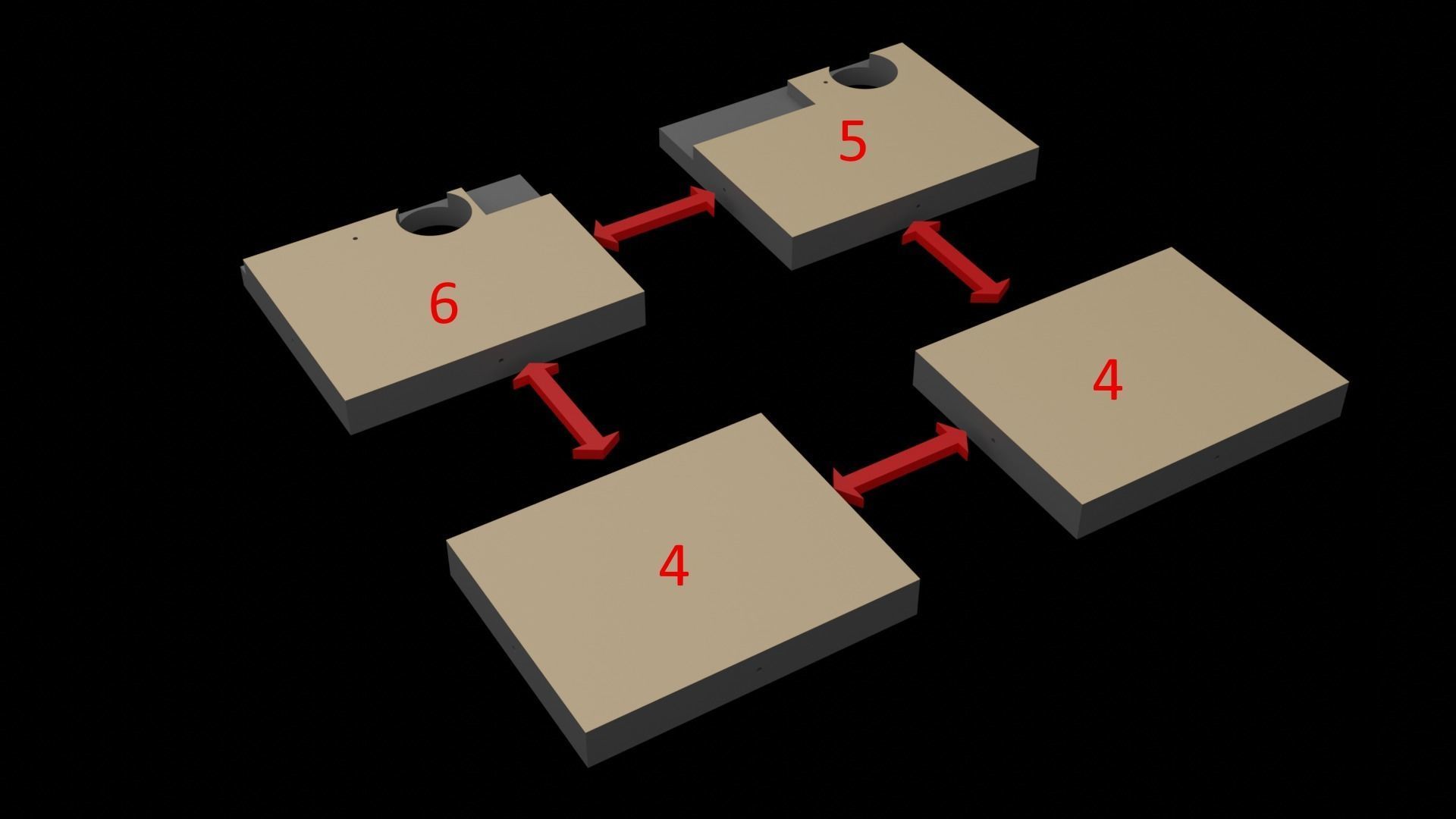 5

6

4

4