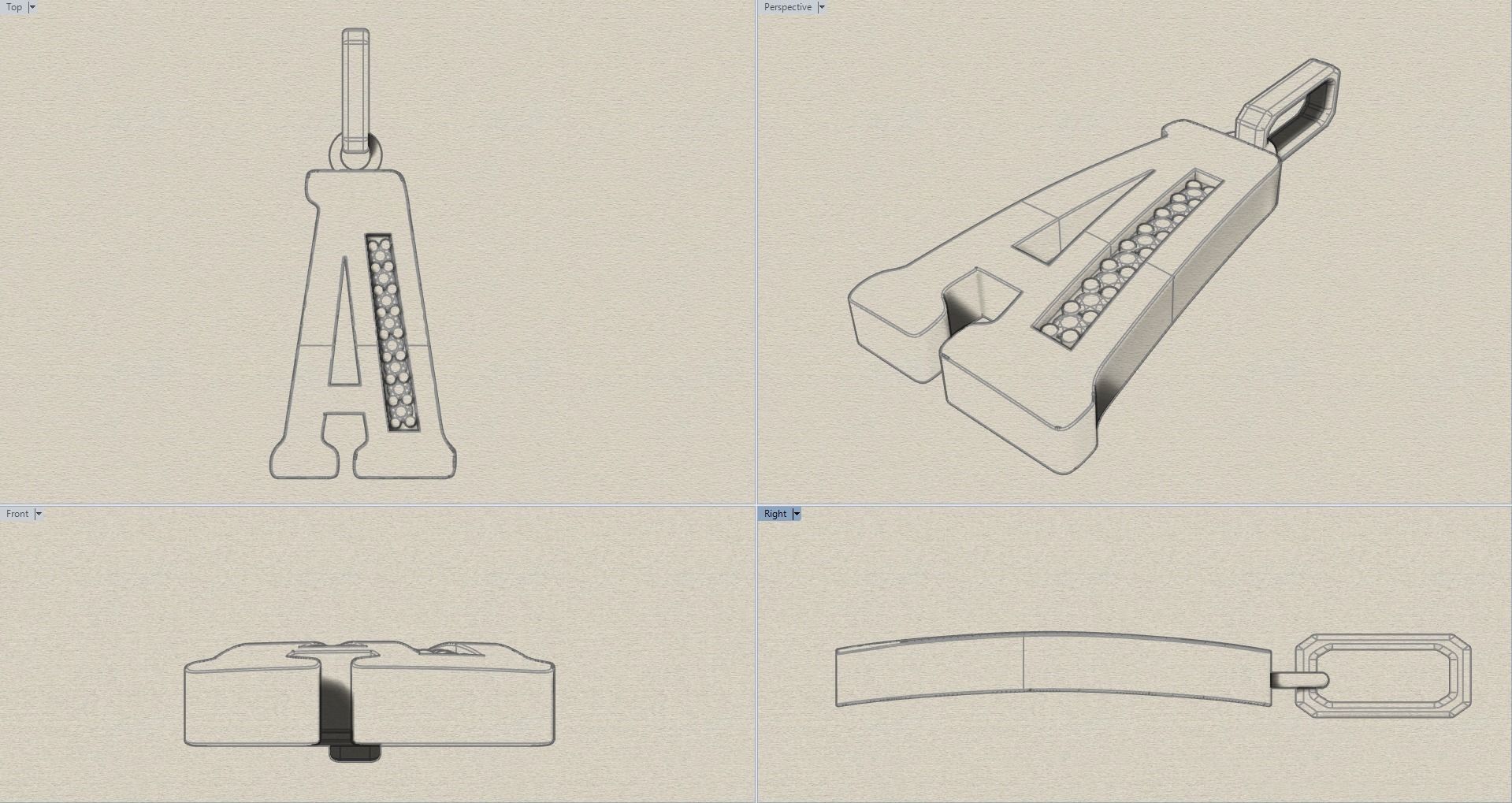 Top

Perspective

Front

Right