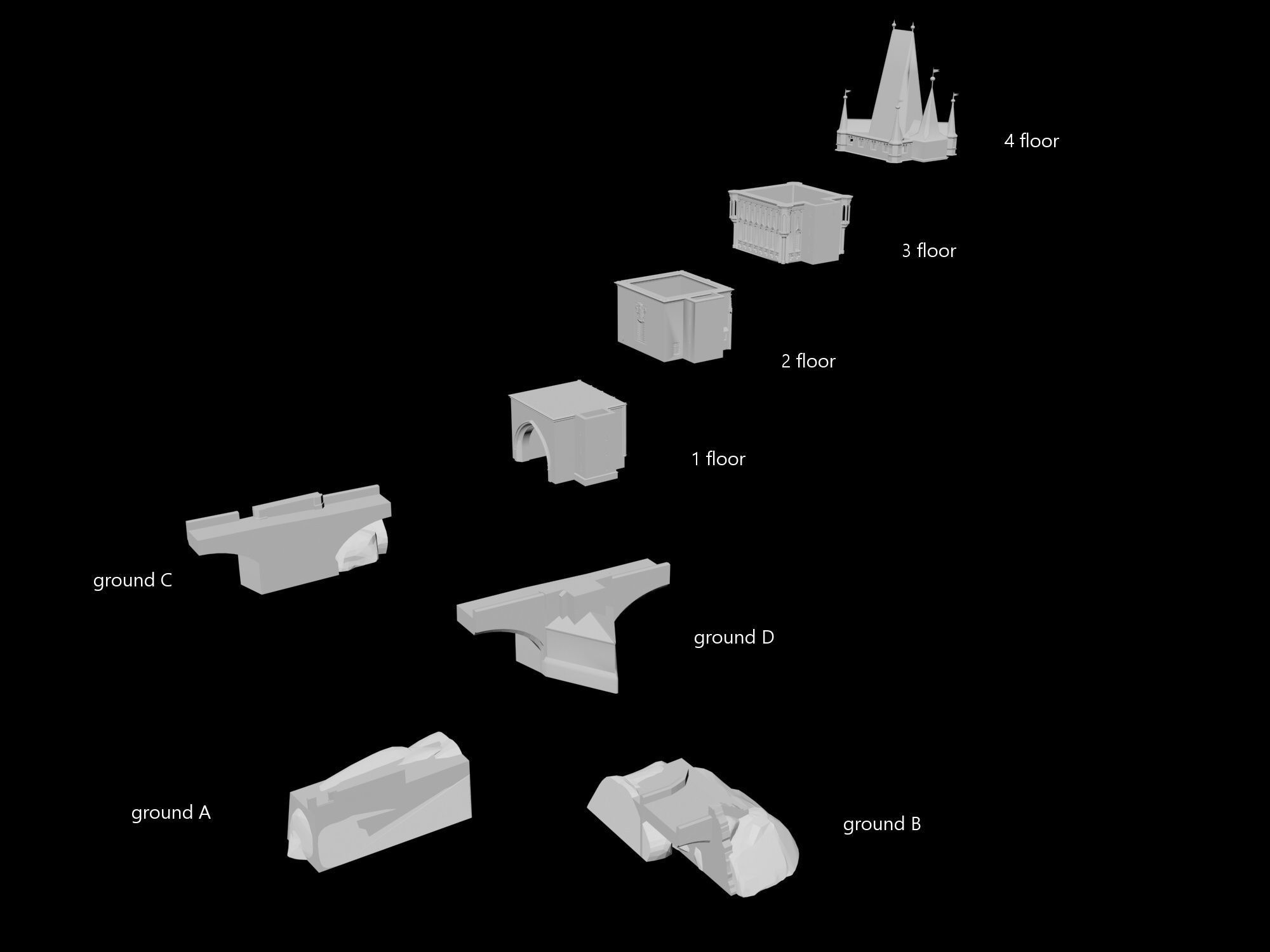 4 floor

3 floor

2 floor

1 floor

ground C

ground D

ground A

ground B