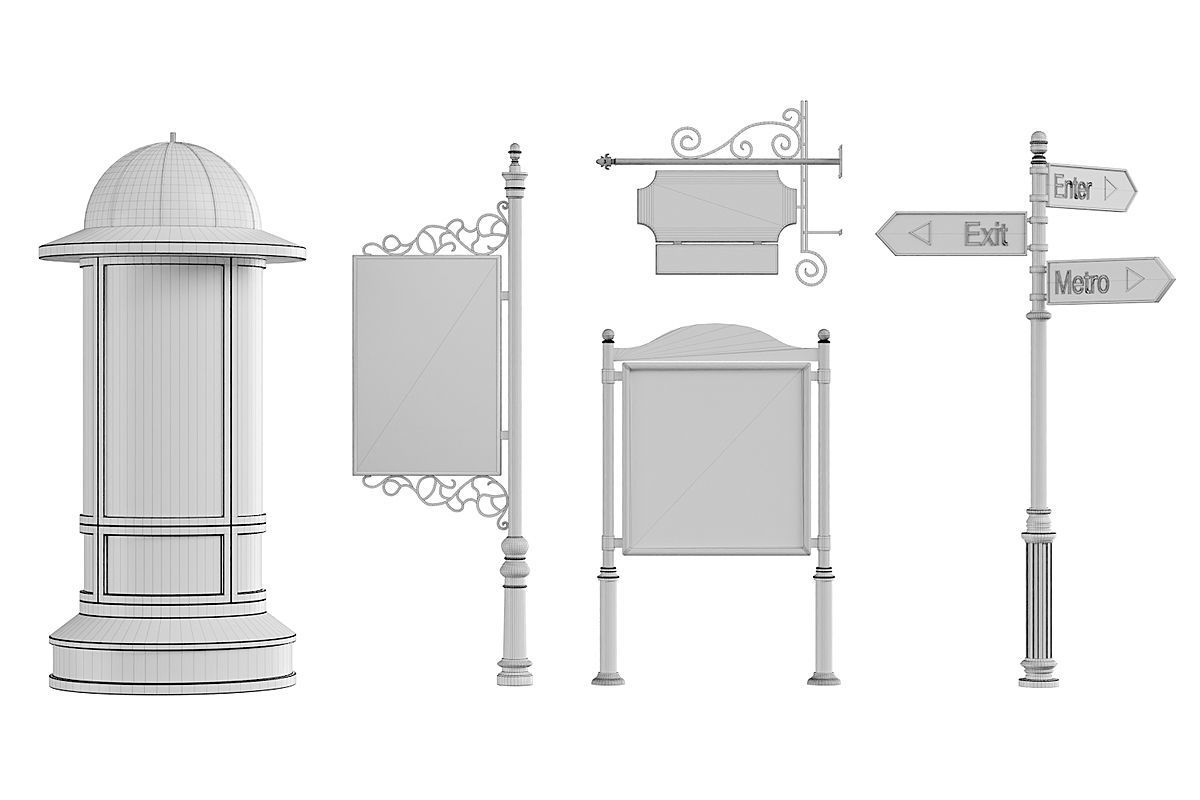 Enter
Exit
Metro