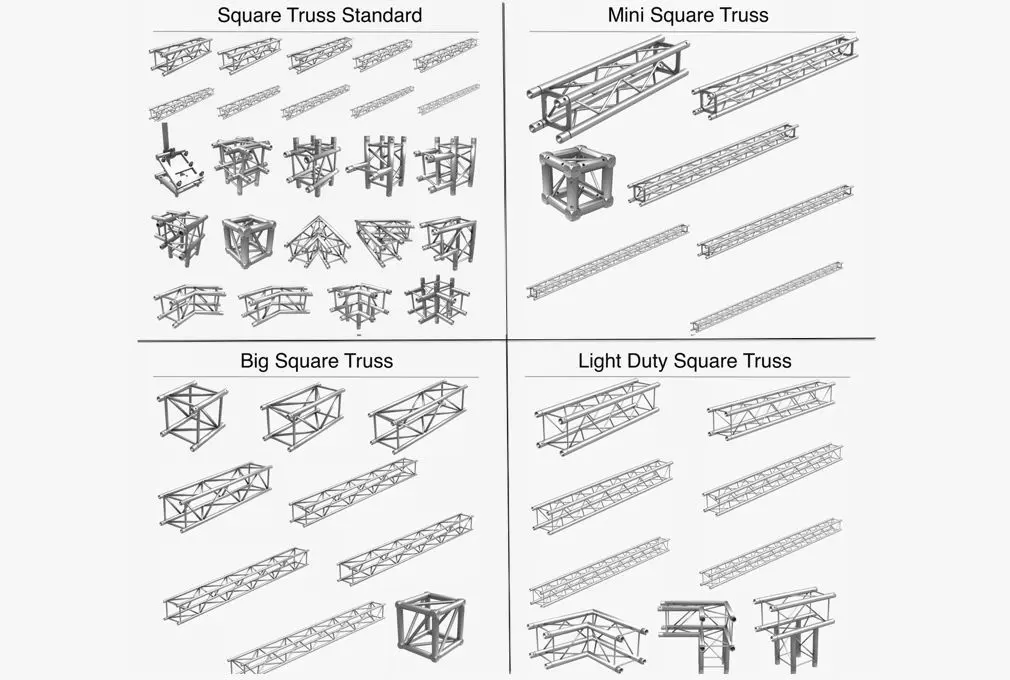 Square Truss Standard

Mini Square Truss

Big Square Truss

Light Duty Square Truss