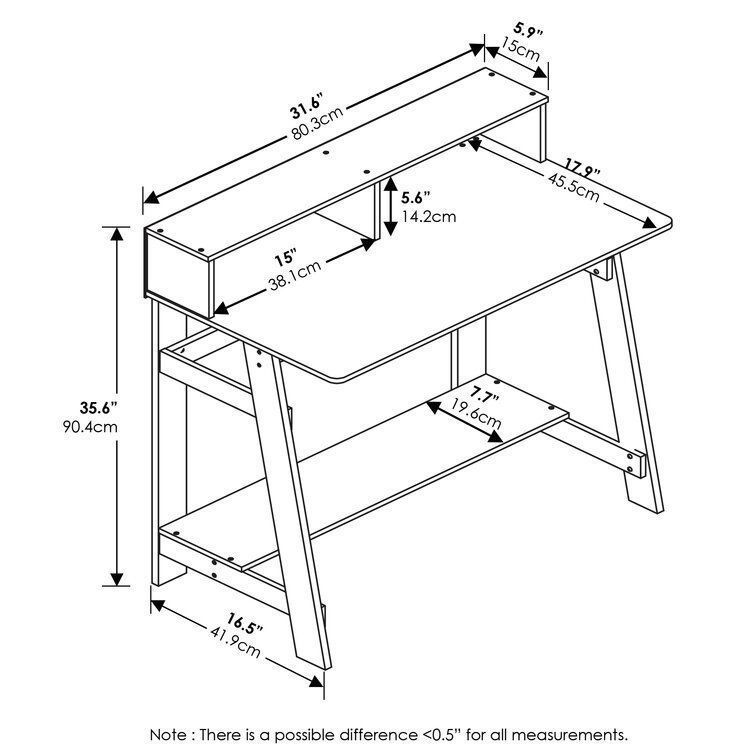 5.9"
15cm

31.6"
80.3cm

17.9"
45.5cm

5.6"
14.2cm

15"
38.1cm

35.6"
90.4cm

7.7"
19.6cm

16.5"
41.9cm

Note : There is a possible difference <0.5" for all measurements.