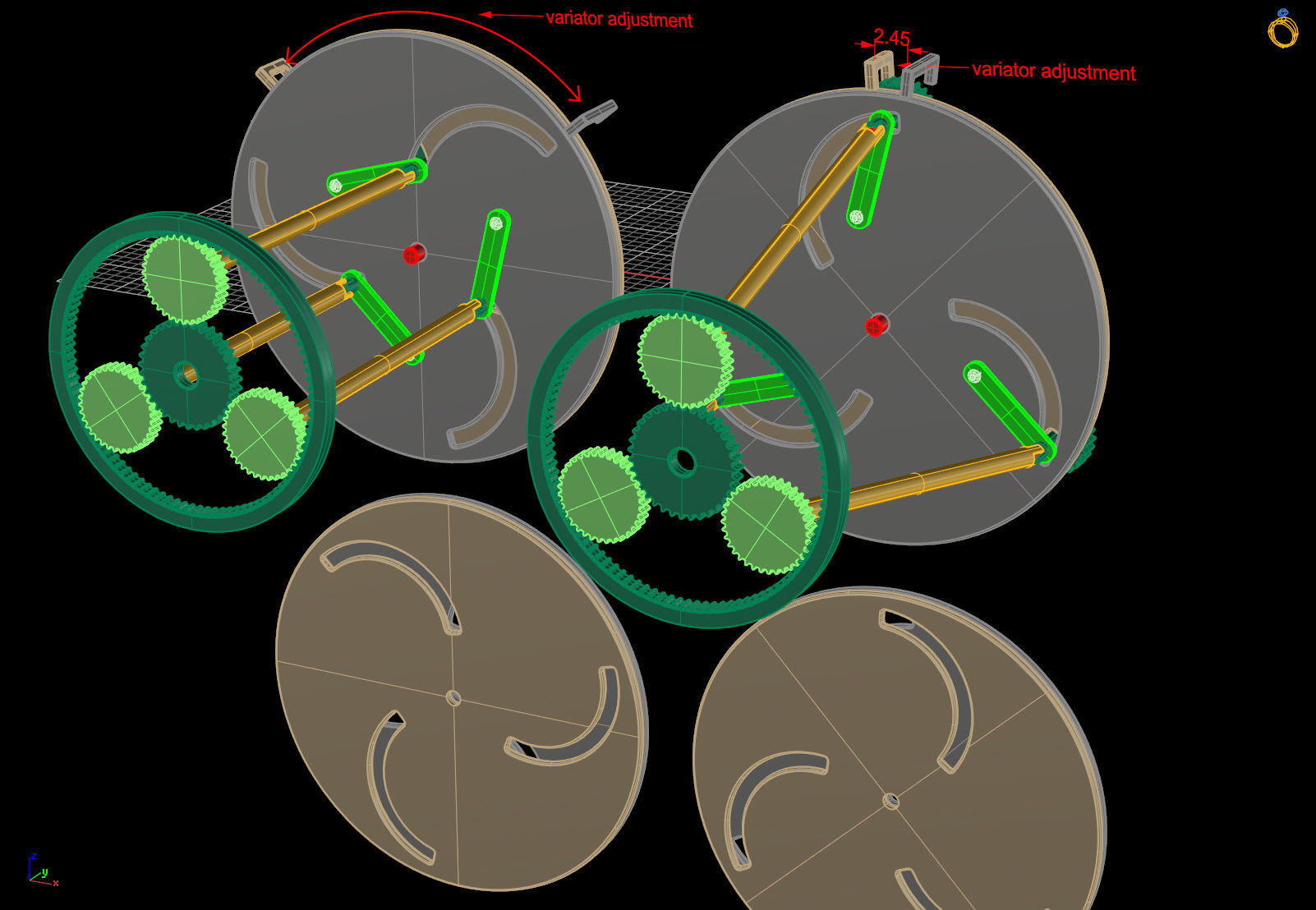 variator adjustment

2.45

variator adjustment

z
y
x