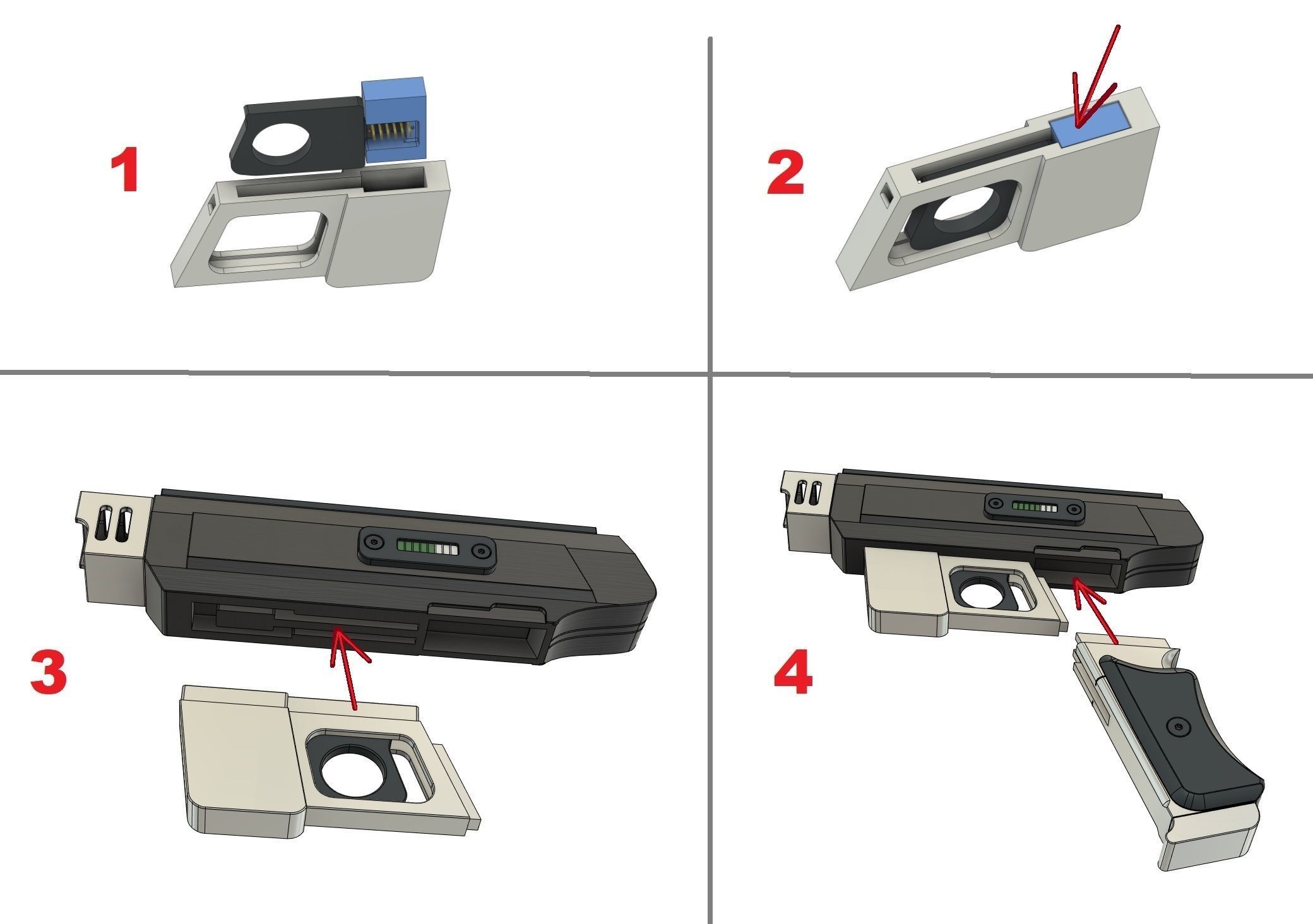 1

2

3

4