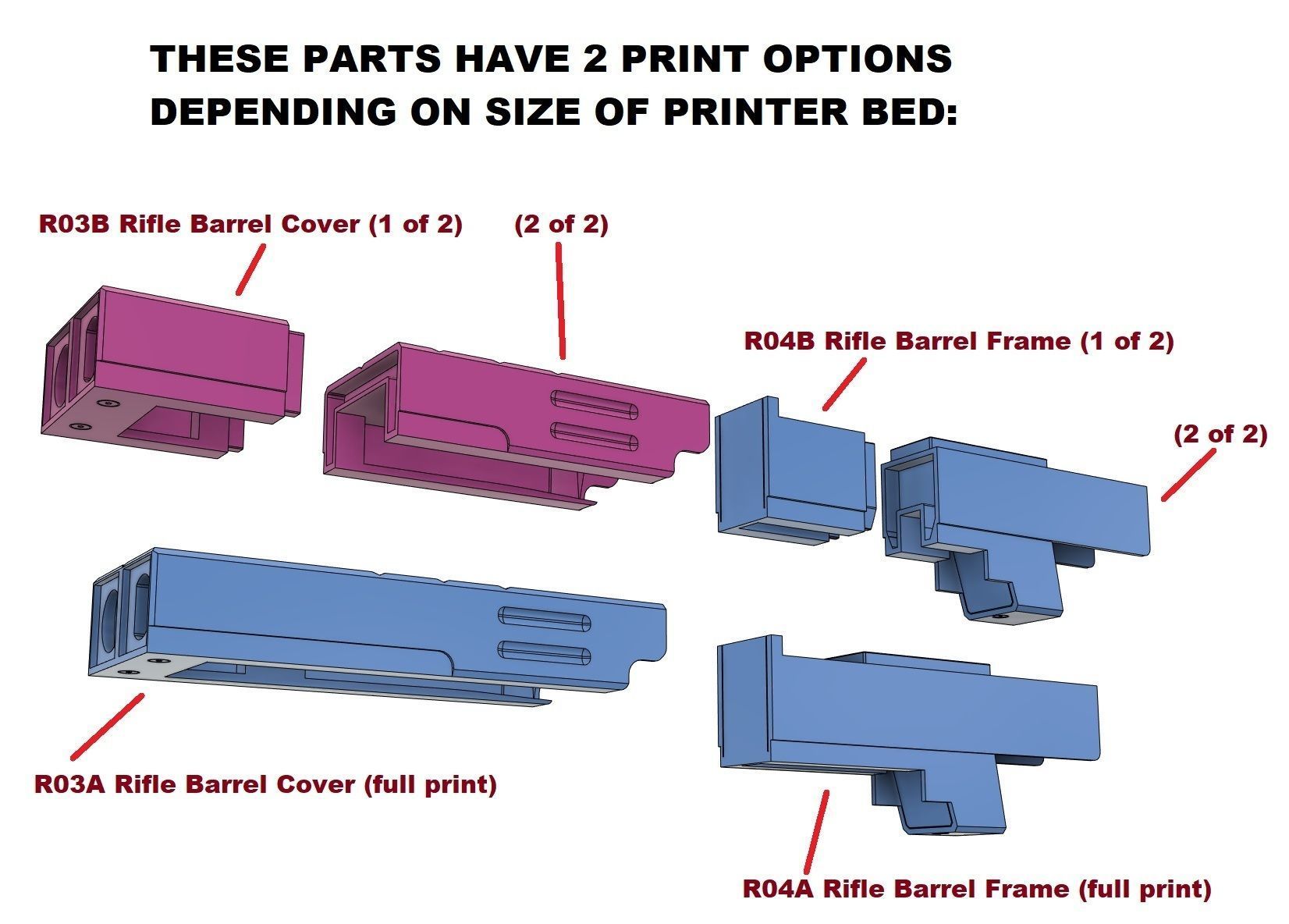 THESE PARTS HAVE 2 PRINT OPTIONS DEPENDING ON SIZE OF PRINTER BED:

R03B Rifle Barrel Cover (1 of 2)

(2 of 2)

R04B Rifle Barrel Frame (1 of 2)

(2 of 2)

R03A Rifle Barrel Cover (full print)

R04A Rifle Barrel Frame (full print)