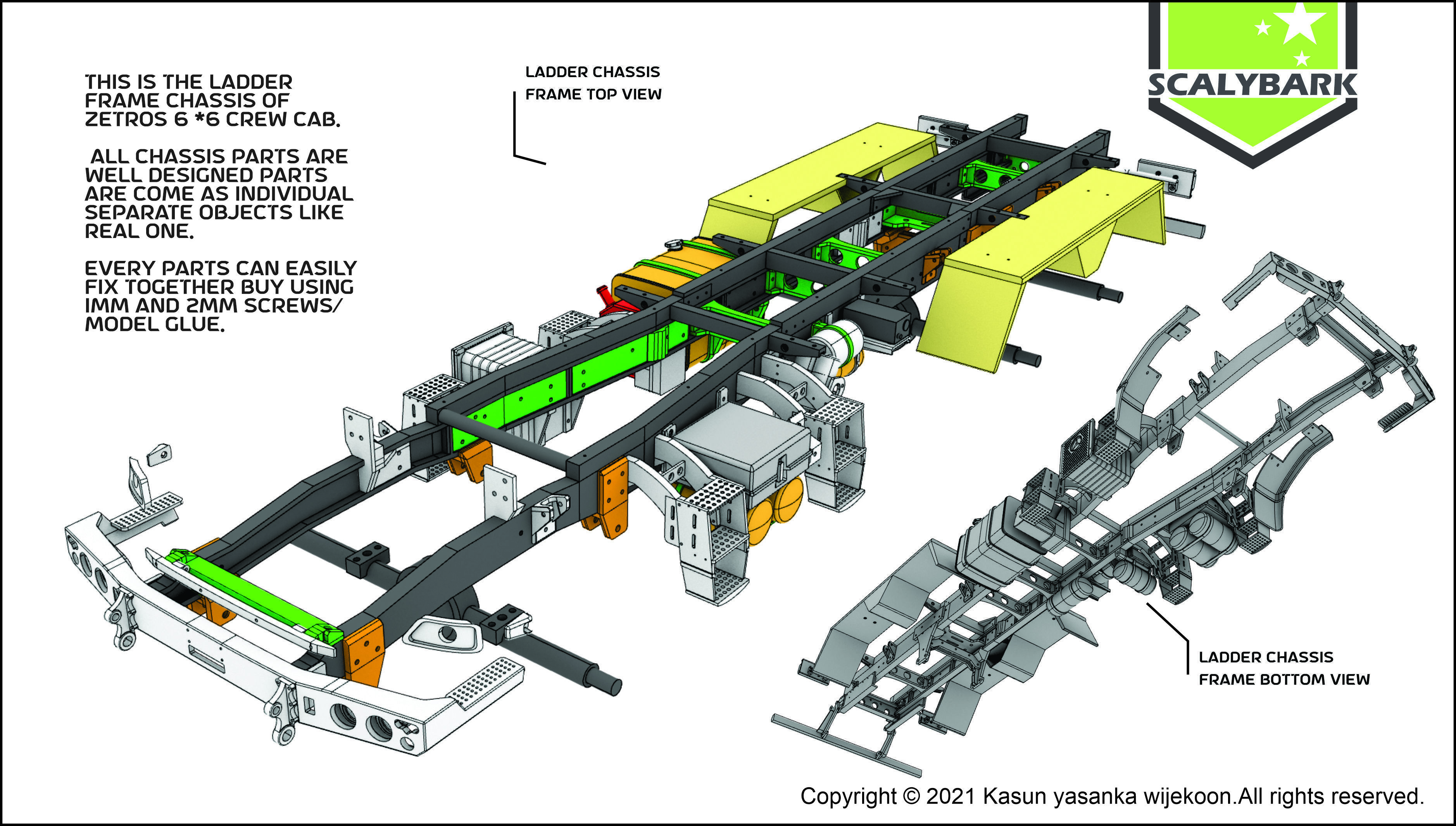 THIS IS THE LADDER FRAME CHASSIS OF ZETROS 6 *6 CREW CAB.

ALL CHASSIS PARTS ARE WELL DESIGNED PARTS ARE COME AS INDIVIDUAL SEPARATE OBJECTS LIKE REAL ONE.

EVERY PARTS CAN EASILY FIX TOGETHER BUY USING 1MM AND 2MM SCREWS/ MODEL GLUE.

LADDER CHASSIS FRAME TOP VIEW

SCALYBARK

LADDER CHASSIS FRAME BOTTOM VIEW

Copyright © 2021 Kasun yasanka wijekoon.All rights reserved.