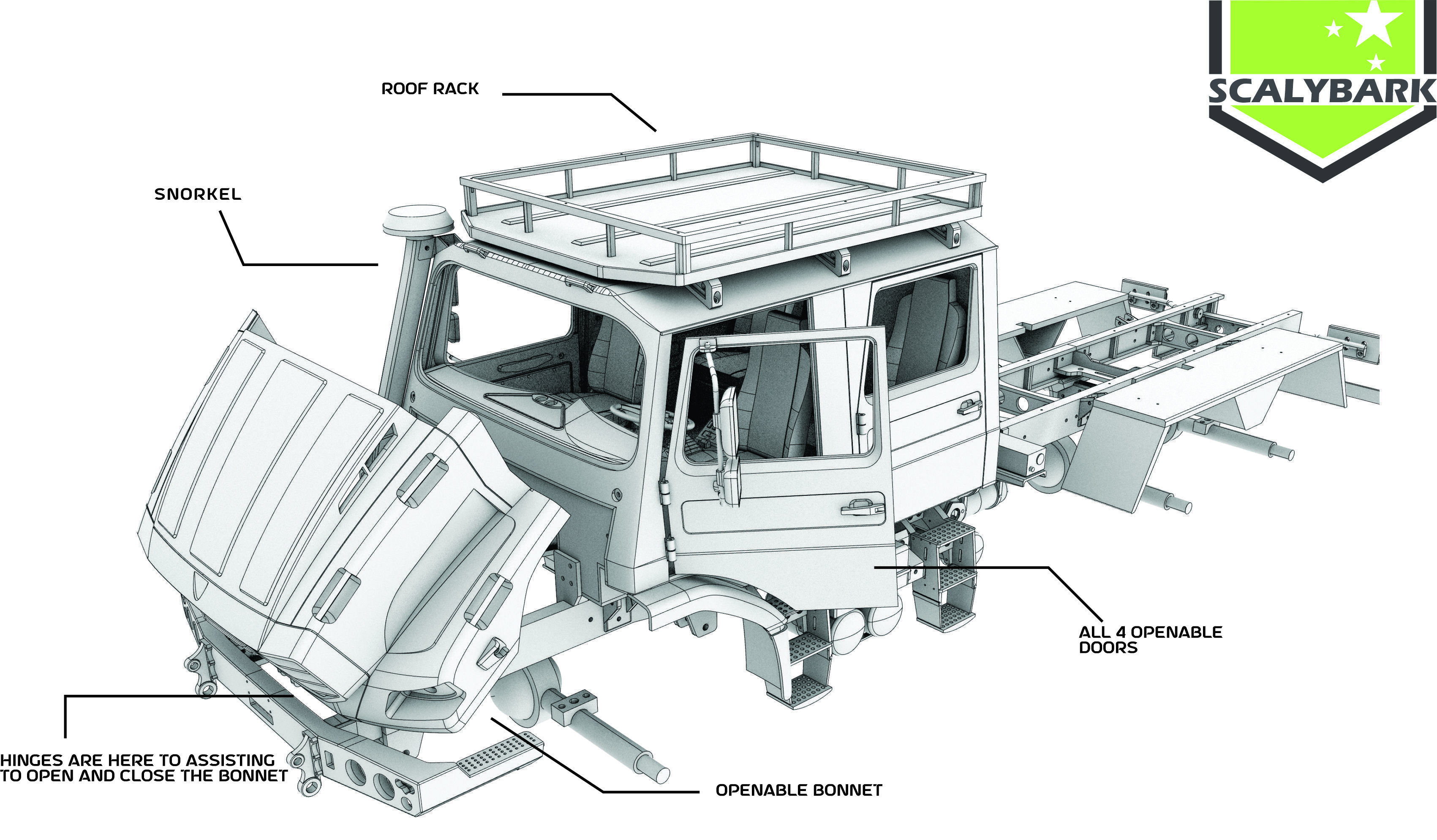 SCALYBARK

ROOF RACK

SNORKEL

ALL 4 OPENABLE DOORS

HINGES ARE HERE TO ASSISTING TO OPEN AND CLOSE THE BONNET

OPENABLE BONNET