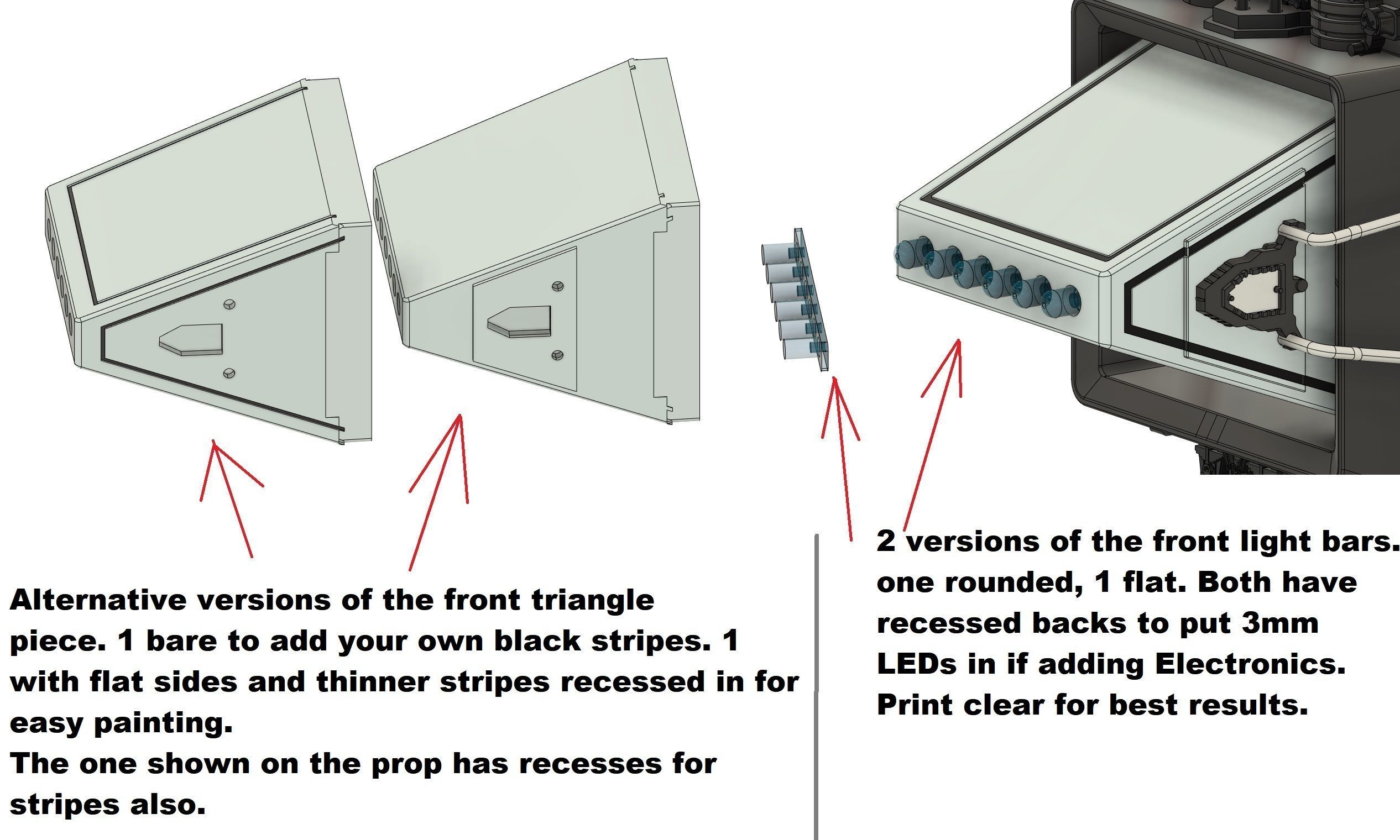 Alternative versions of the front triangle piece. 1 bare to add your own black stripes. 1 with flat sides and thinner stripes recessed in for easy painting.
The one shown on the prop has recesses for stripes also.

2 versions of the front light bars. one rounded, 1 flat. Both have recessed backs to put 3mm LEDs in if adding Electronics. Print clear for best results.