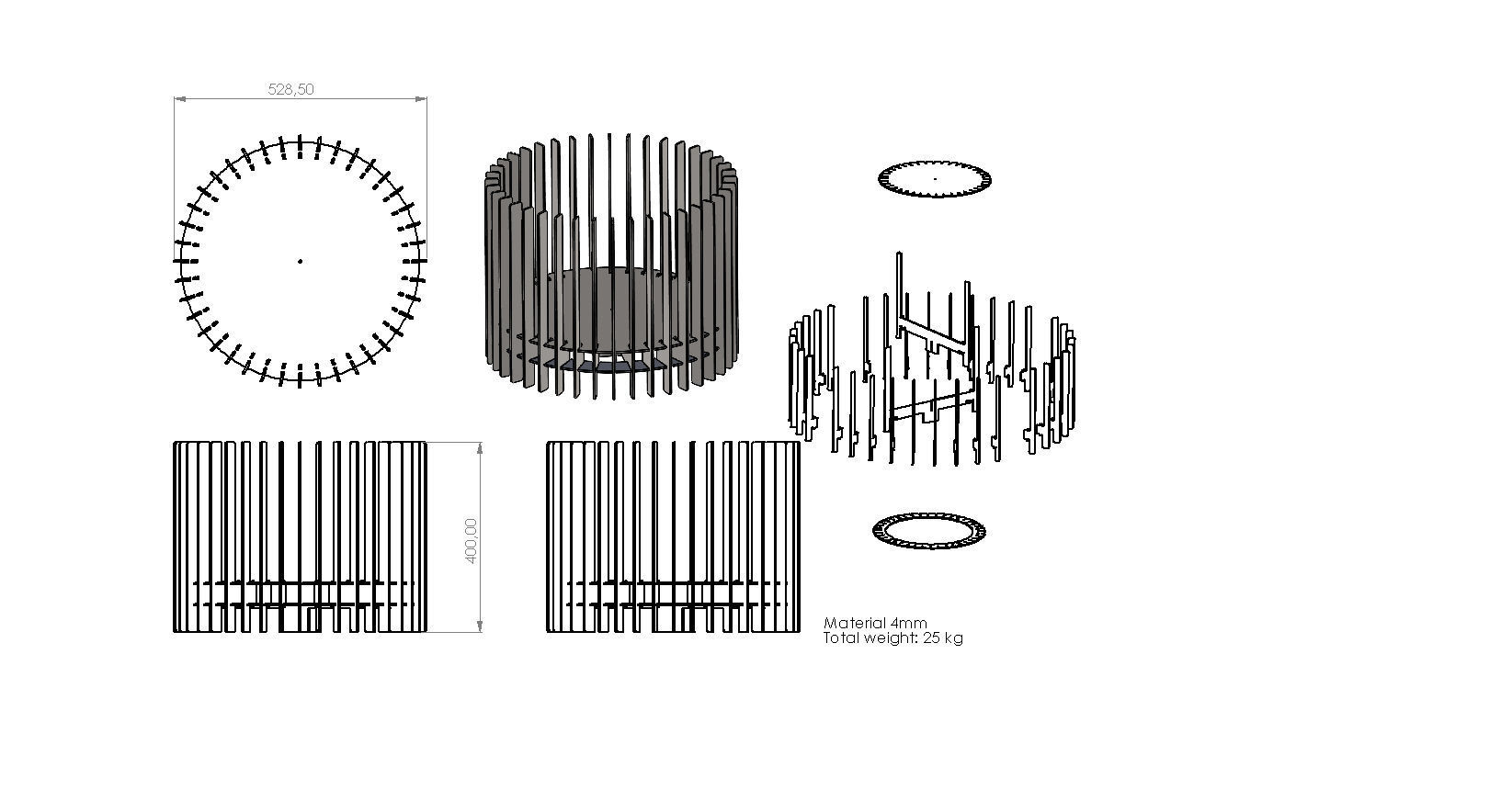 528,50

400,00

Material 4mm
Total weight: 25 kg