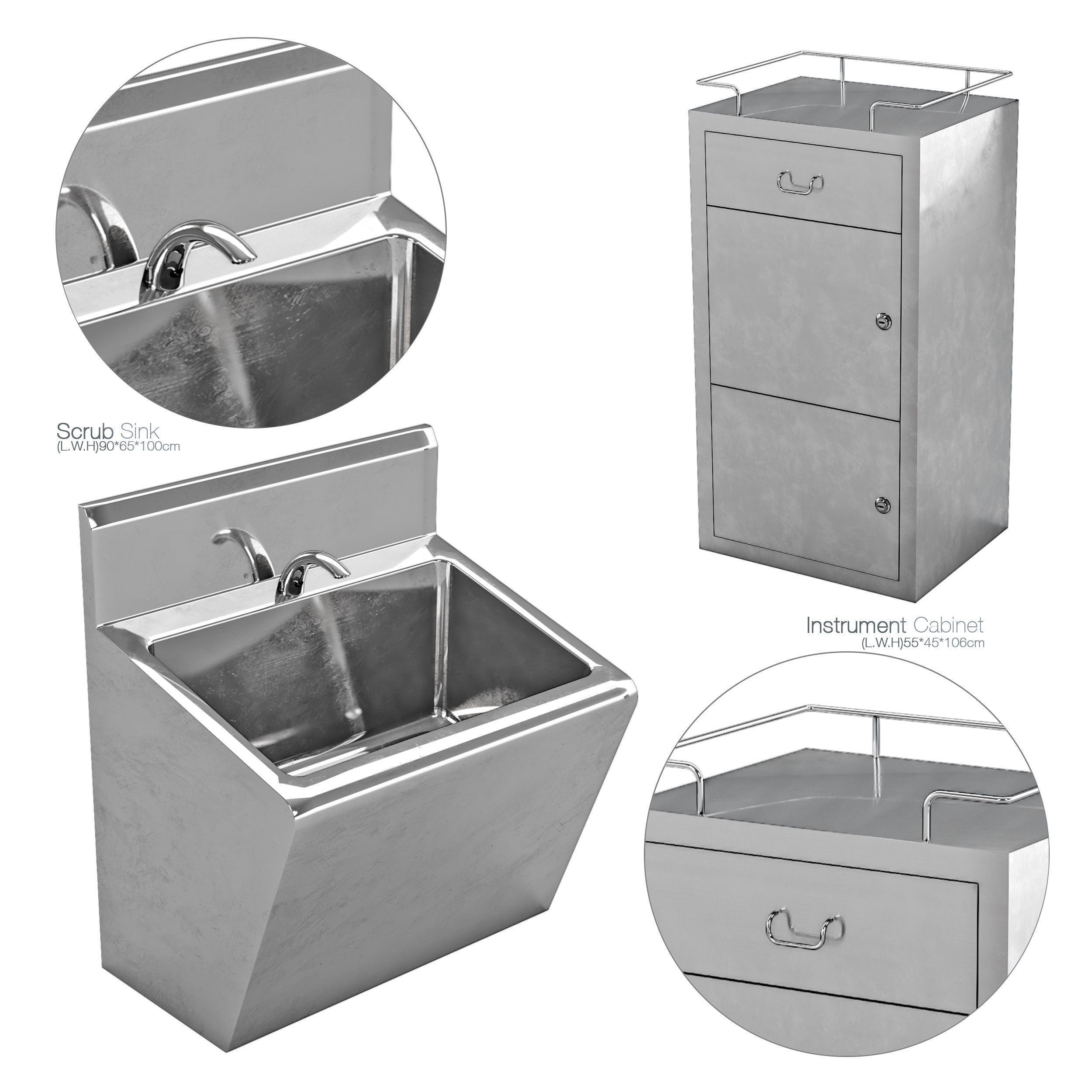 Scrub Sink
(L.W.H)90*65*100cm

Instrument Cabinet
(L.W.H)55*45*106cm