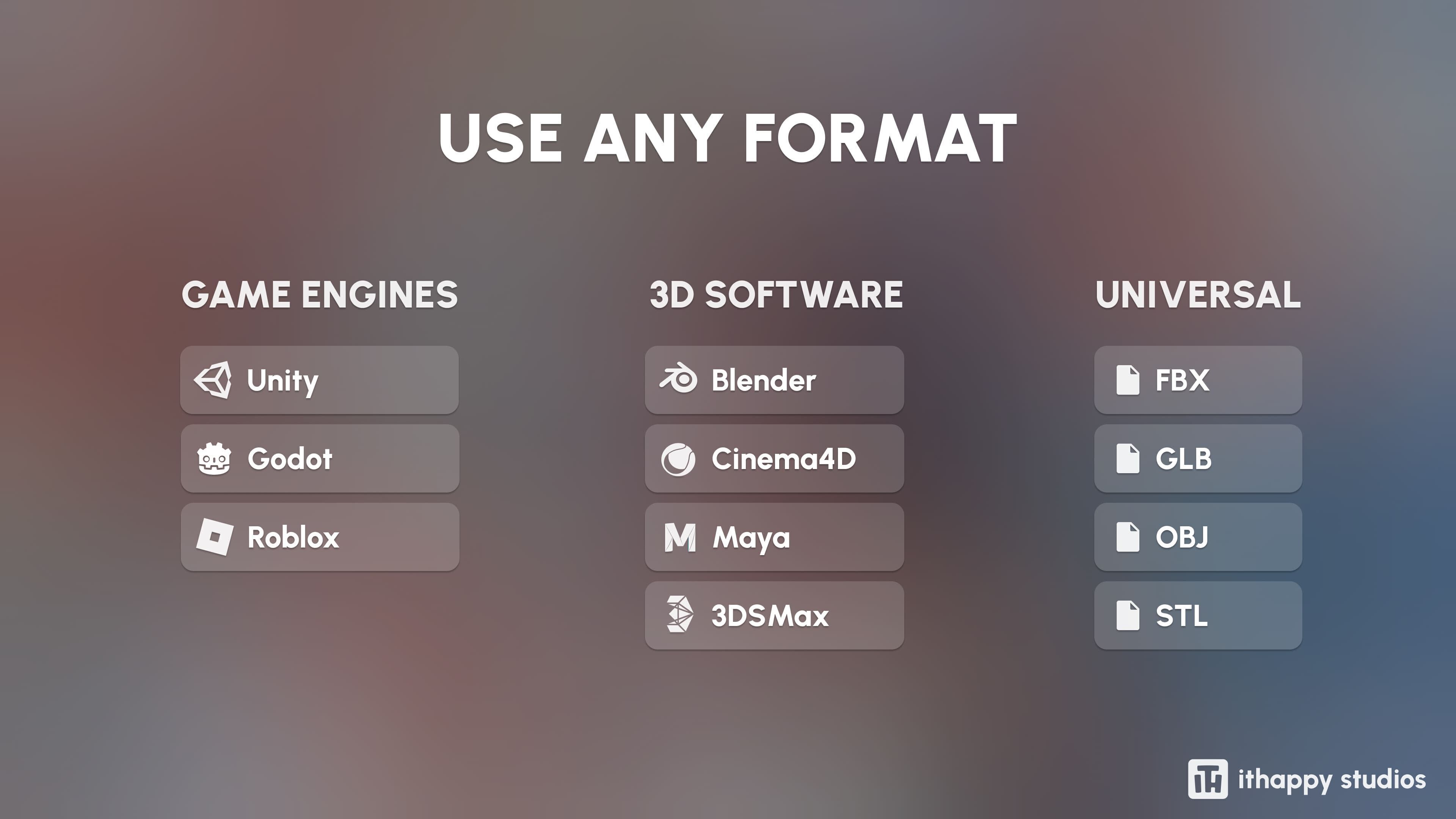 USE ANY FORMAT

GAME ENGINES

Unity

Godot

Roblox

3D SOFTWARE

Blender

Cinema4D

Maya

3DSMax

UNIVERSAL

FBX

GLB

OBJ

STL

ithappy studios