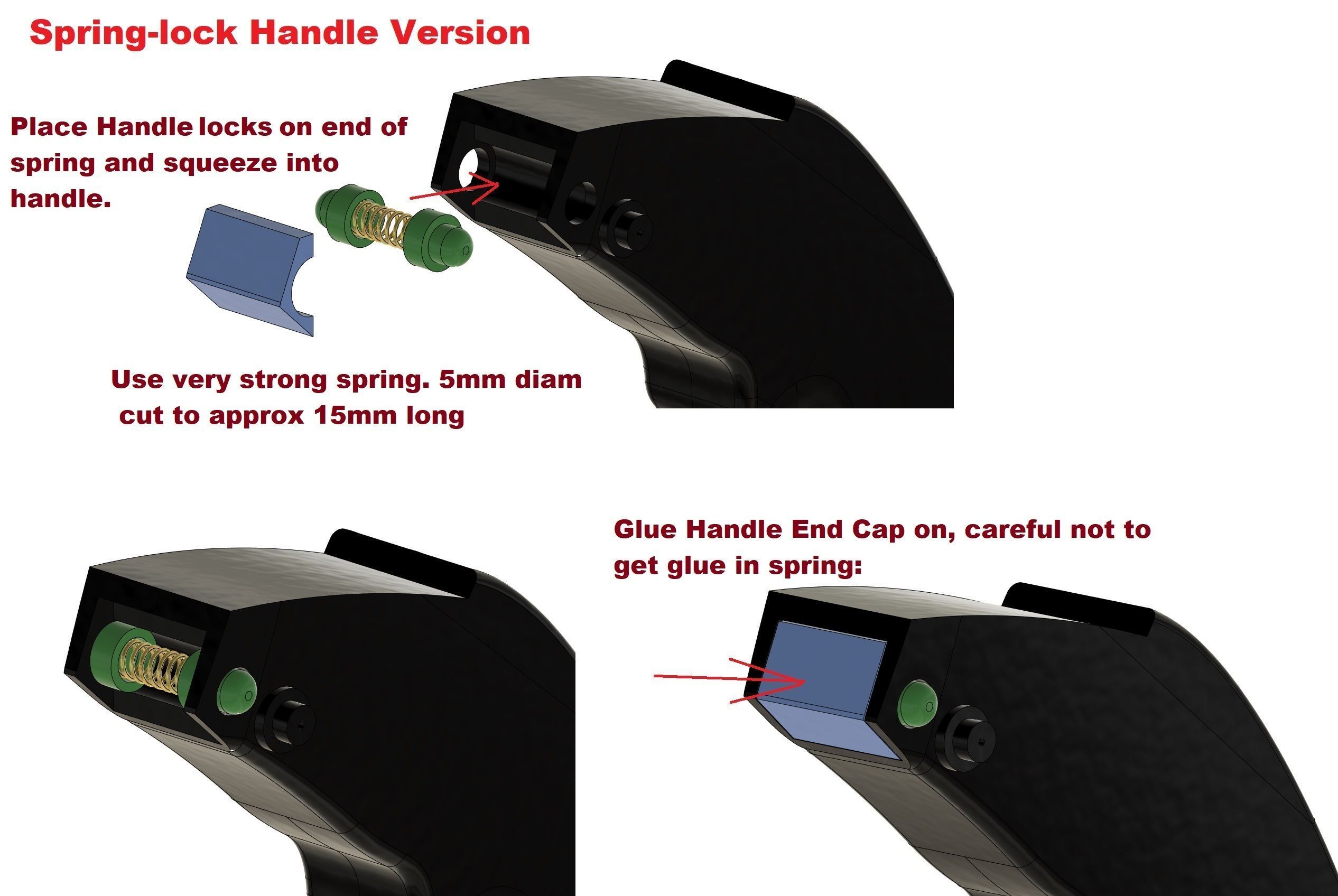 Spring-lock Handle Version

Place Handle locks on end of spring and squeeze into handle.

Use very strong spring. 5mm diam cut to approx 15mm long

Glue Handle End Cap on, careful not to get glue in spring: