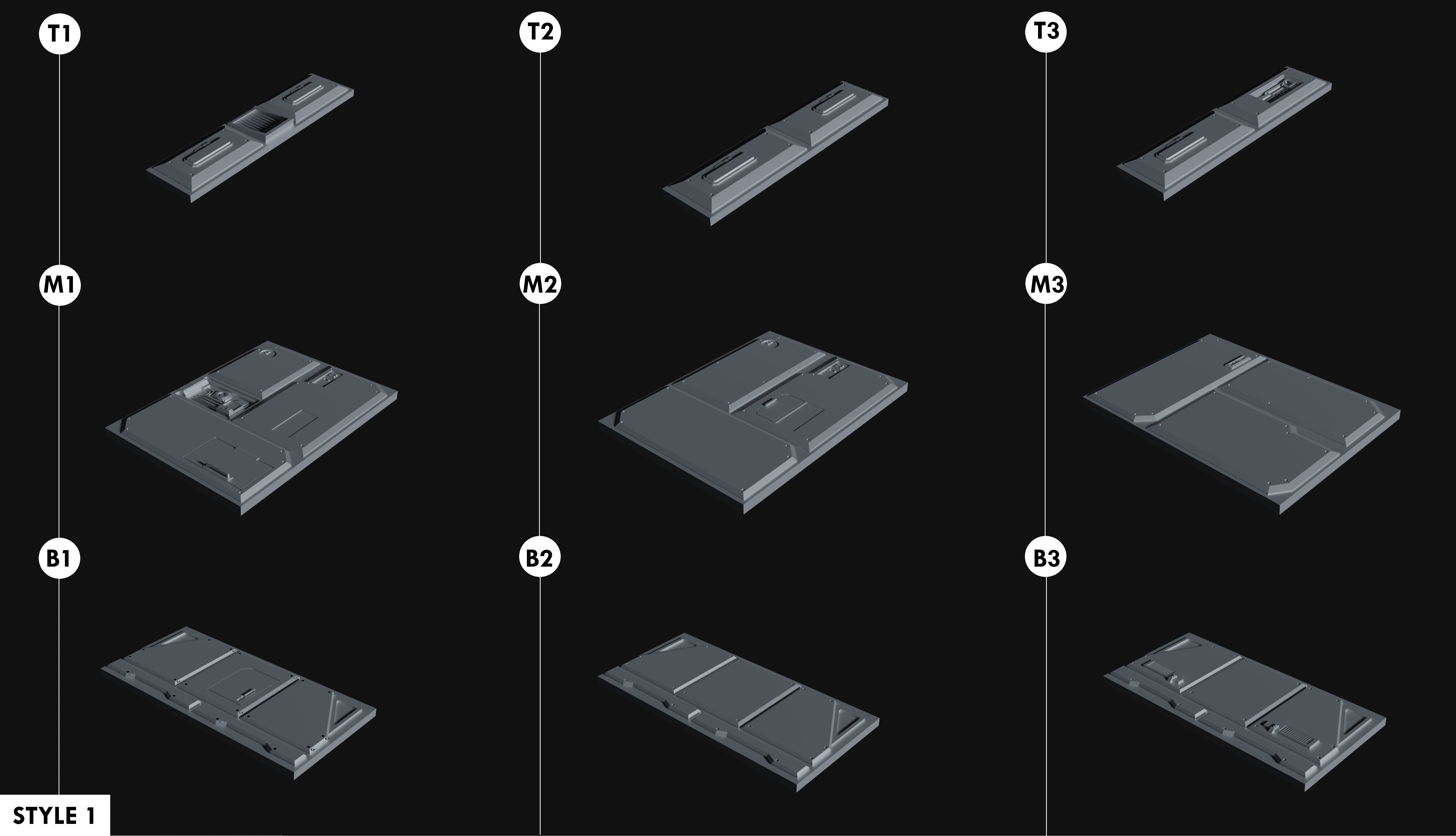 T1

T2

T3

M1

M2

M3

B1

B2

B3

STYLE 1