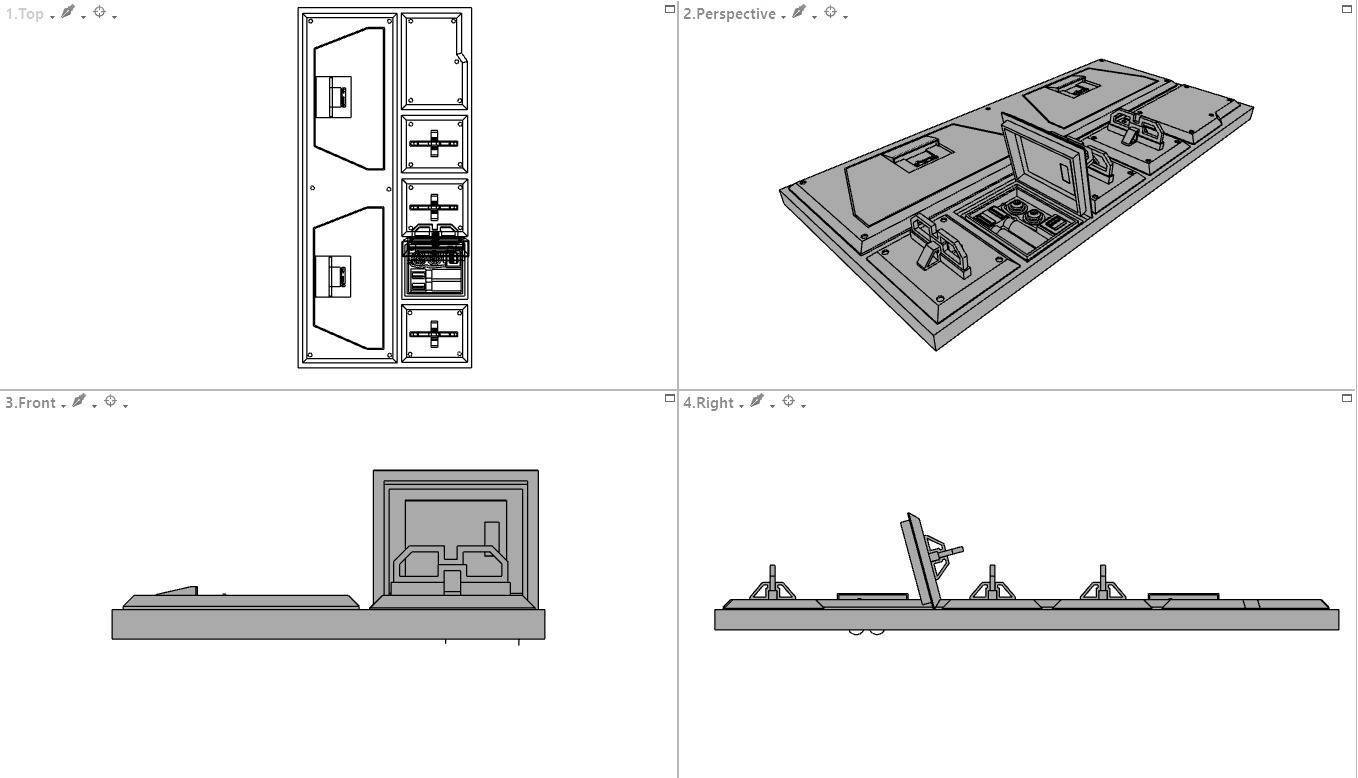 1.Top

2.Perspective

3.Front

4.Right