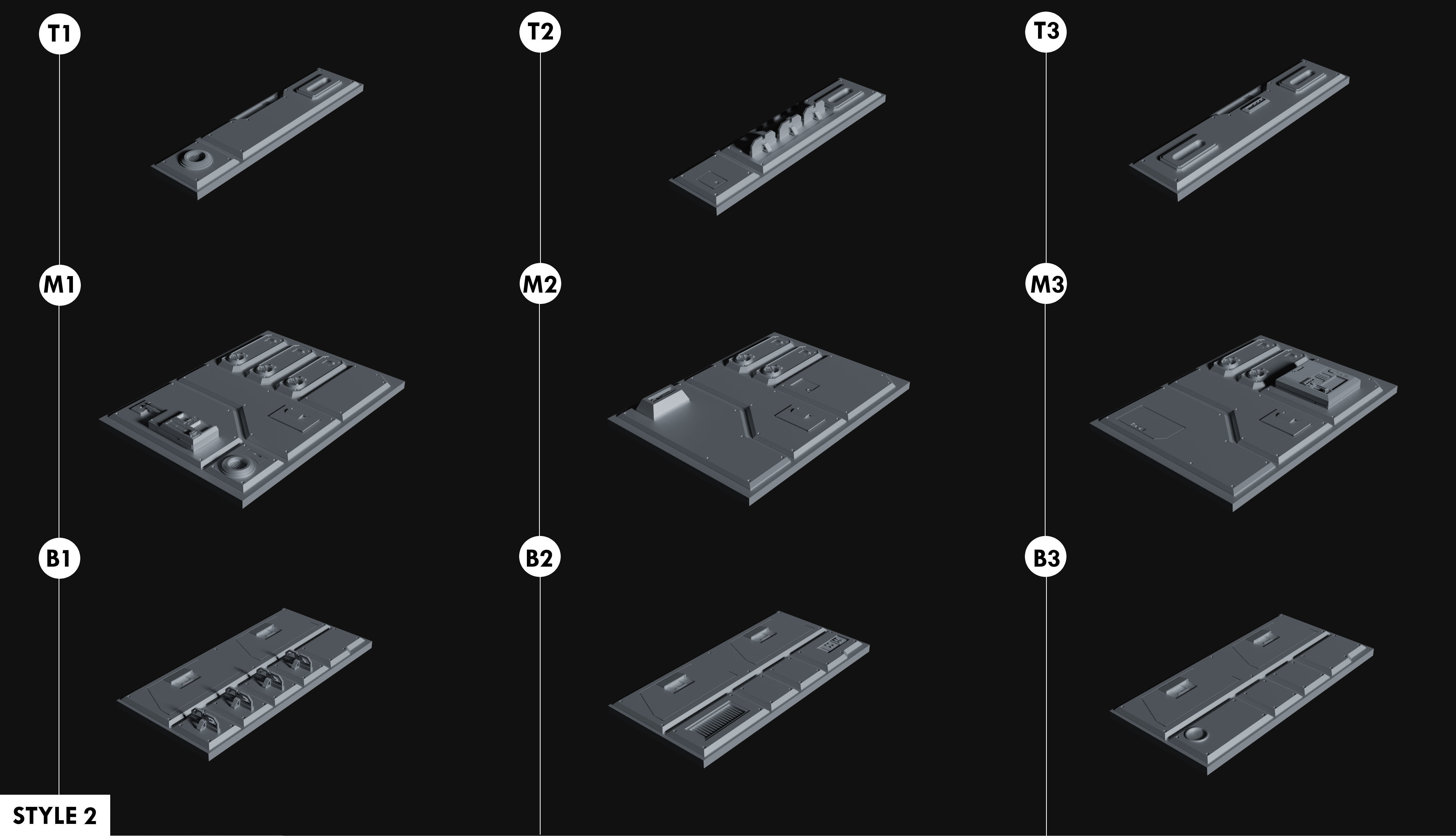 T1
T2
T3
M1
M2
M3
B1
B2
B3
STYLE 2