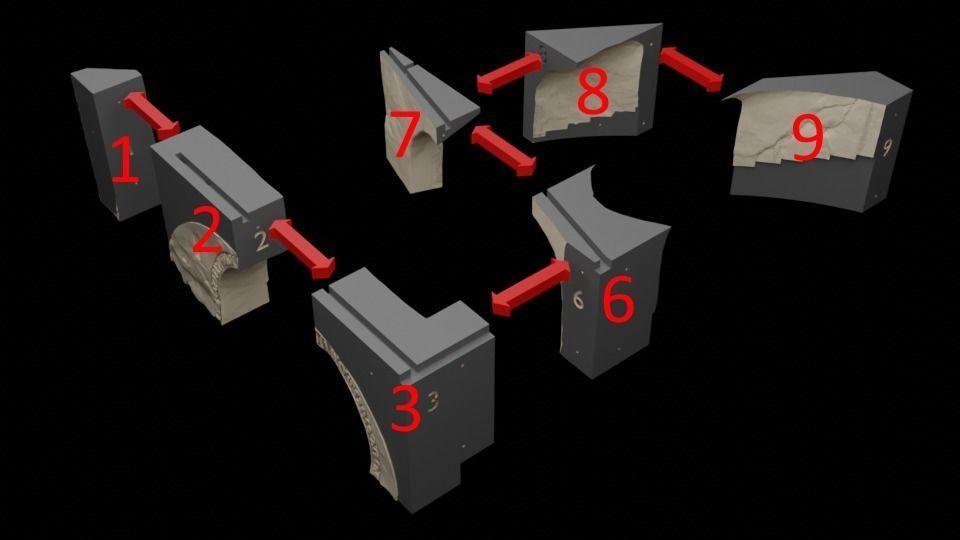 1
2
2
3
3
6
6
7
8
9
9