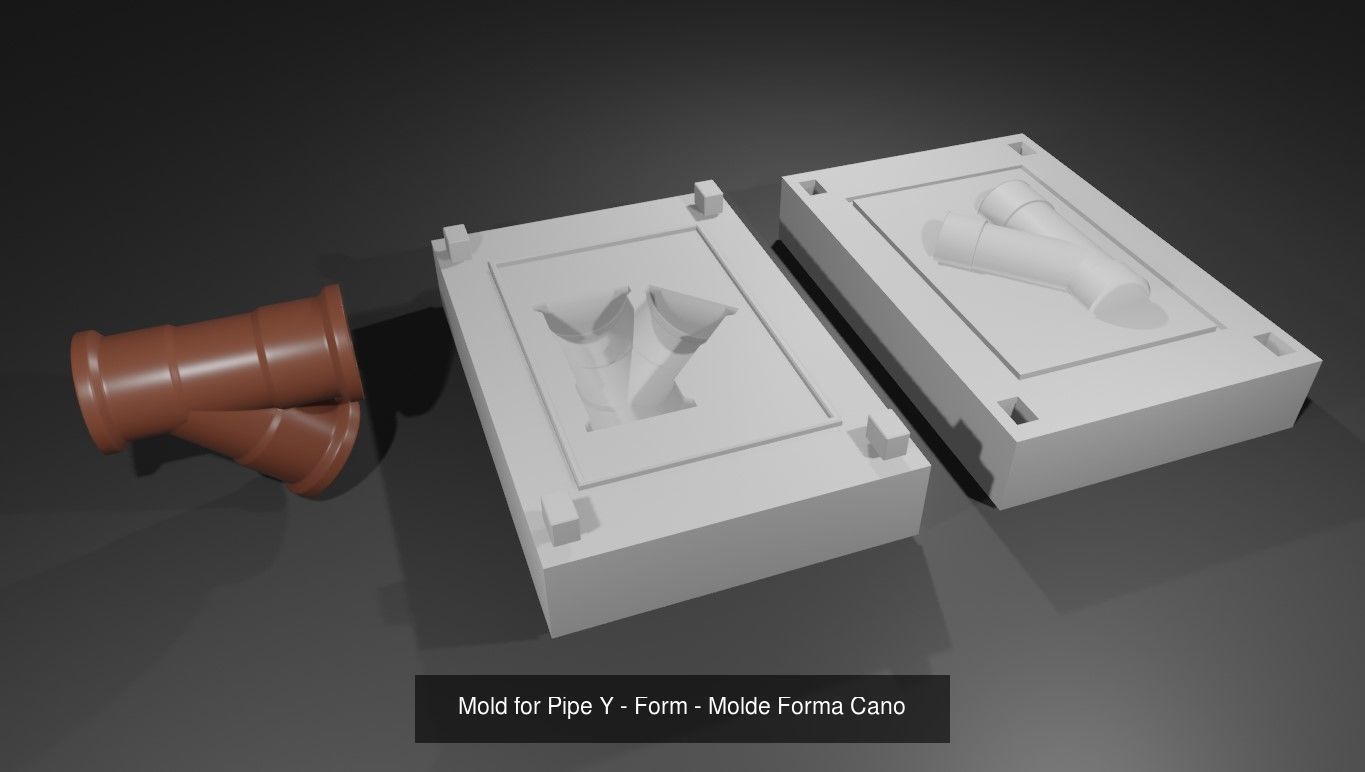 Mold for Pipe Y - Form - Molde Forma Cano