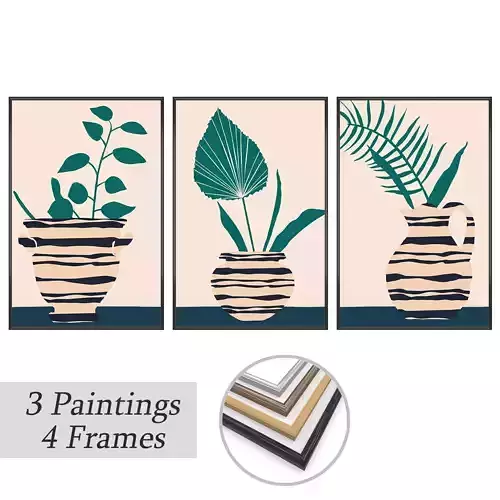 3 Paintings
4 Frames