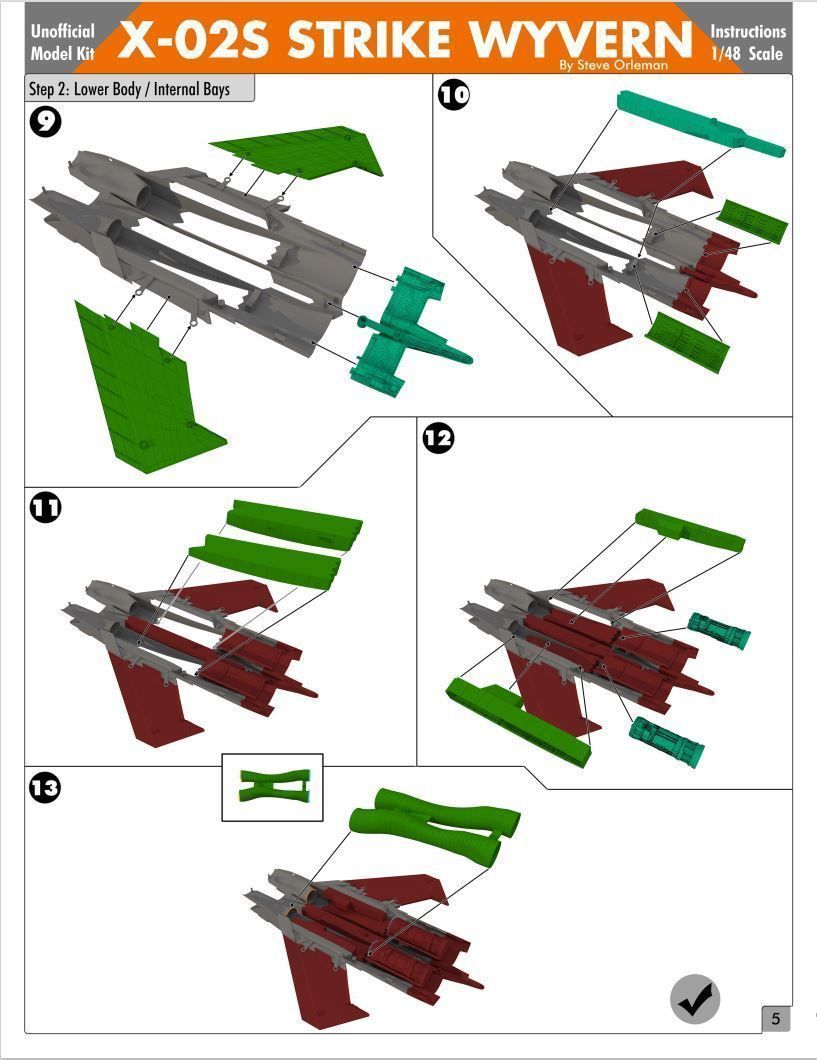 Unofficial Model Kit

X-02S STRIKE WYVERN

By Steve Orleman

Instructions 1/48 Scale

Step 2: Lower Body / Internal Bays

9

10

11

12

13

5