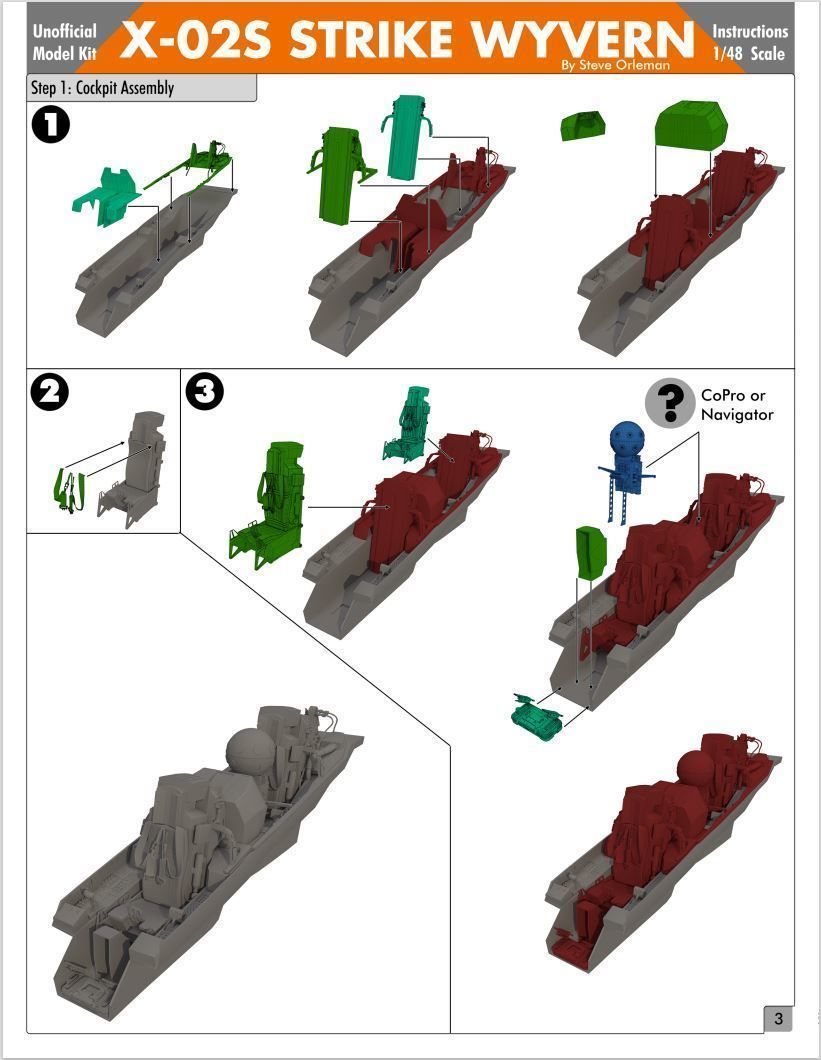 Unofficial Model Kit

X-02S STRIKE WYVERN

By Steve Orleman

Instructions 1/48 Scale

Step 1: Cockpit Assembly

1

2

3

?

CoPro or Navigator

3