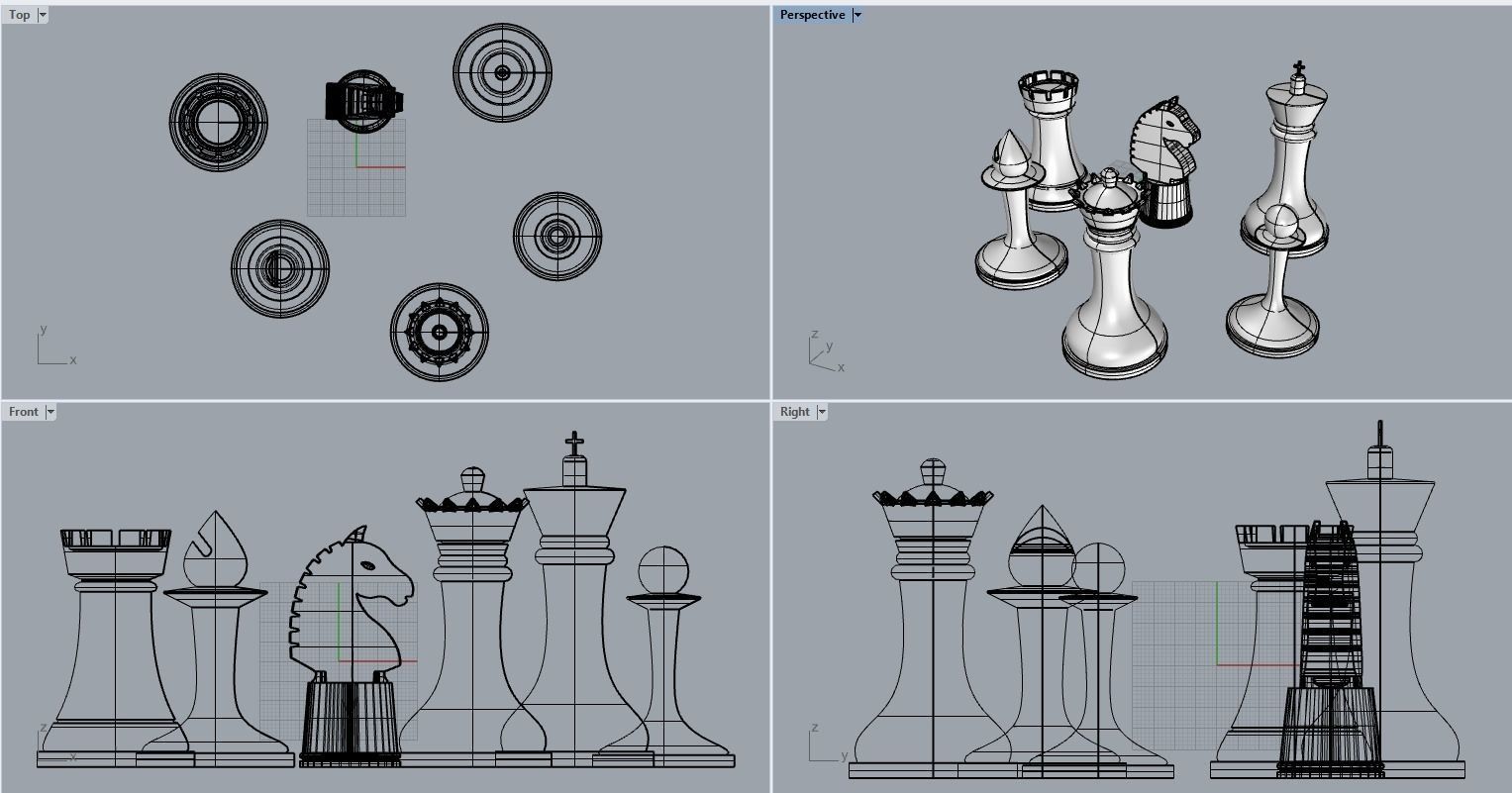 Top

y
x

Perspective

z
y
x

Front

z
x

Right

z
y