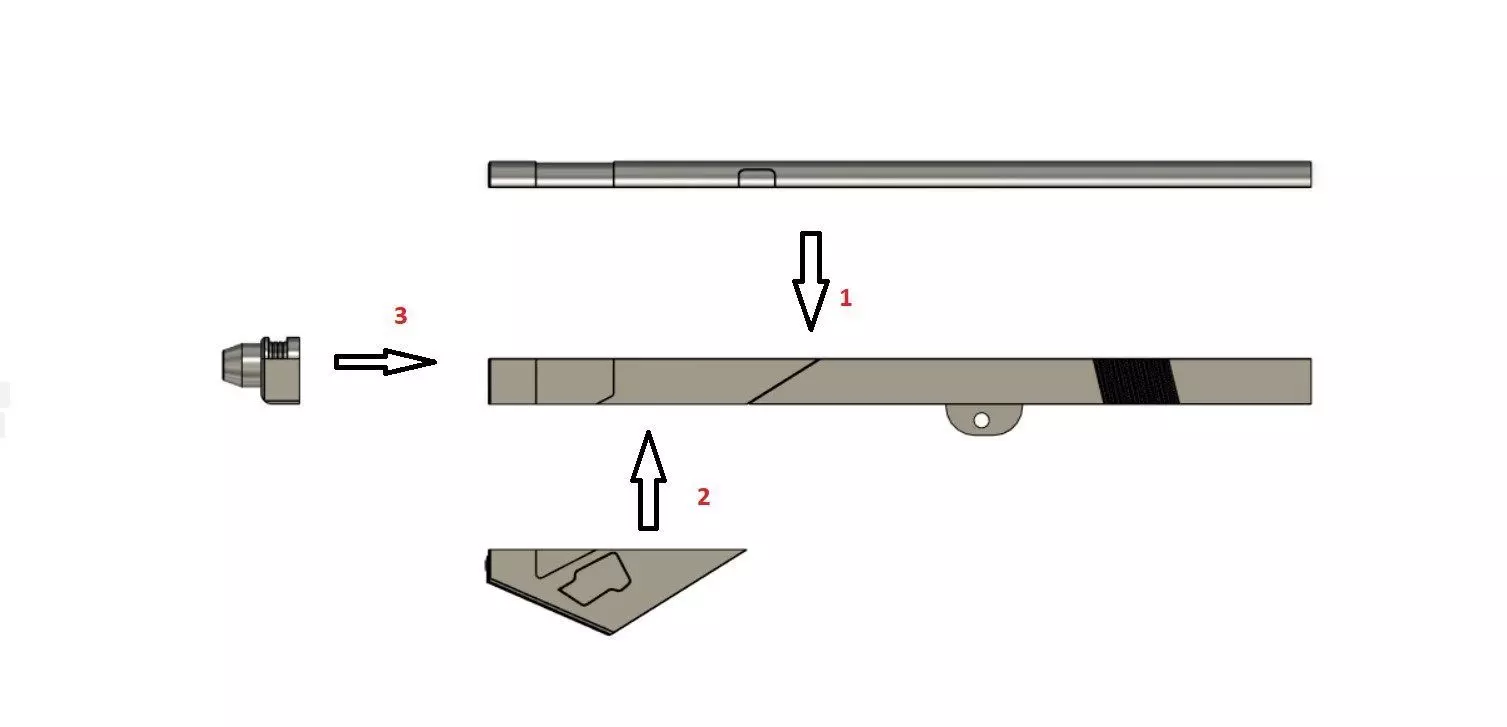 1

3

2