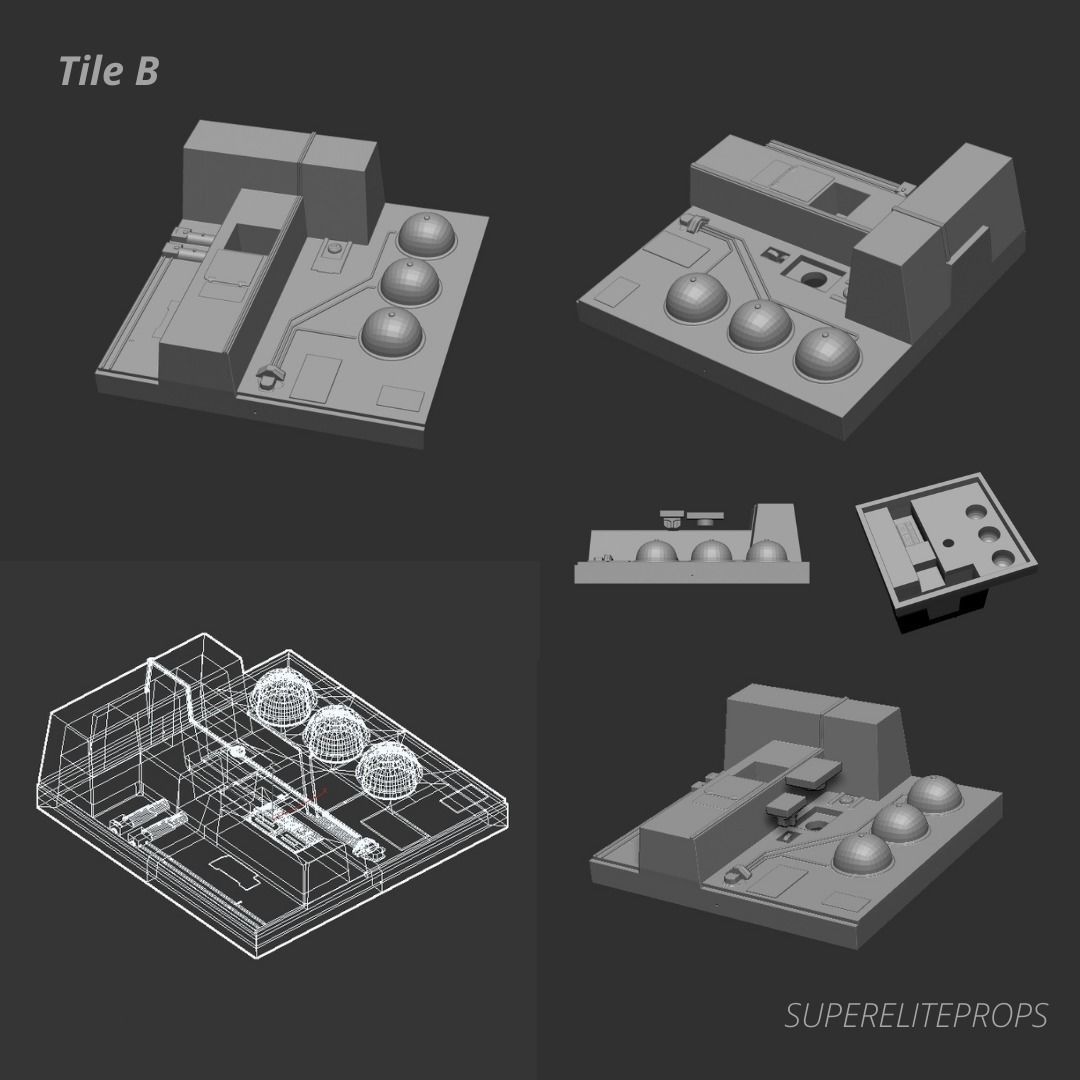 Tile B

SUPERELITEPROPS