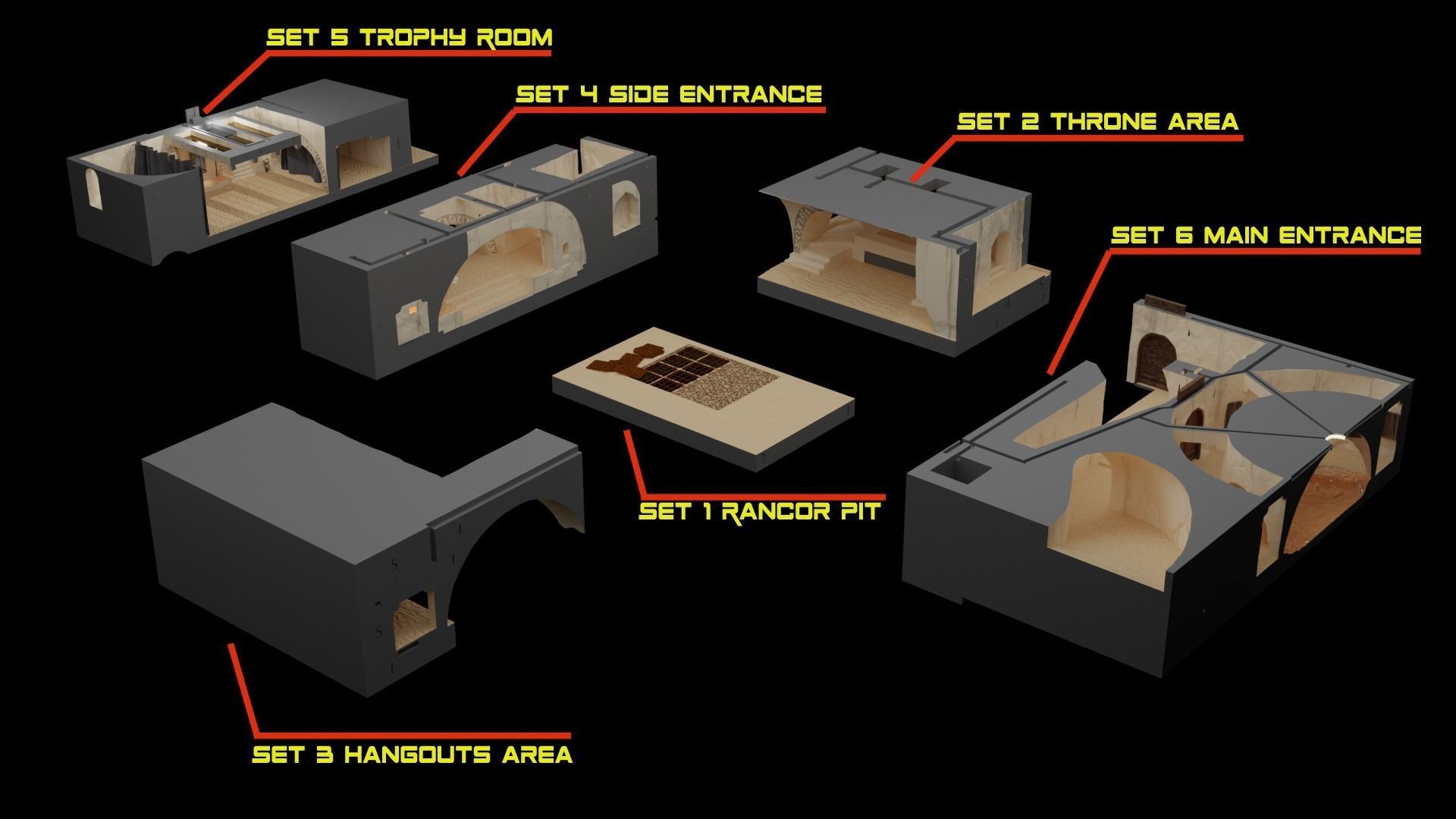 SET 5 TROPHY ROOM

SET 4 SIDE ENTRANCE

SET 2 THRONE AREA

SET 6 MAIN ENTRANCE

SET 1 RANCOR PIT

SET 3 HANGOUTS AREA