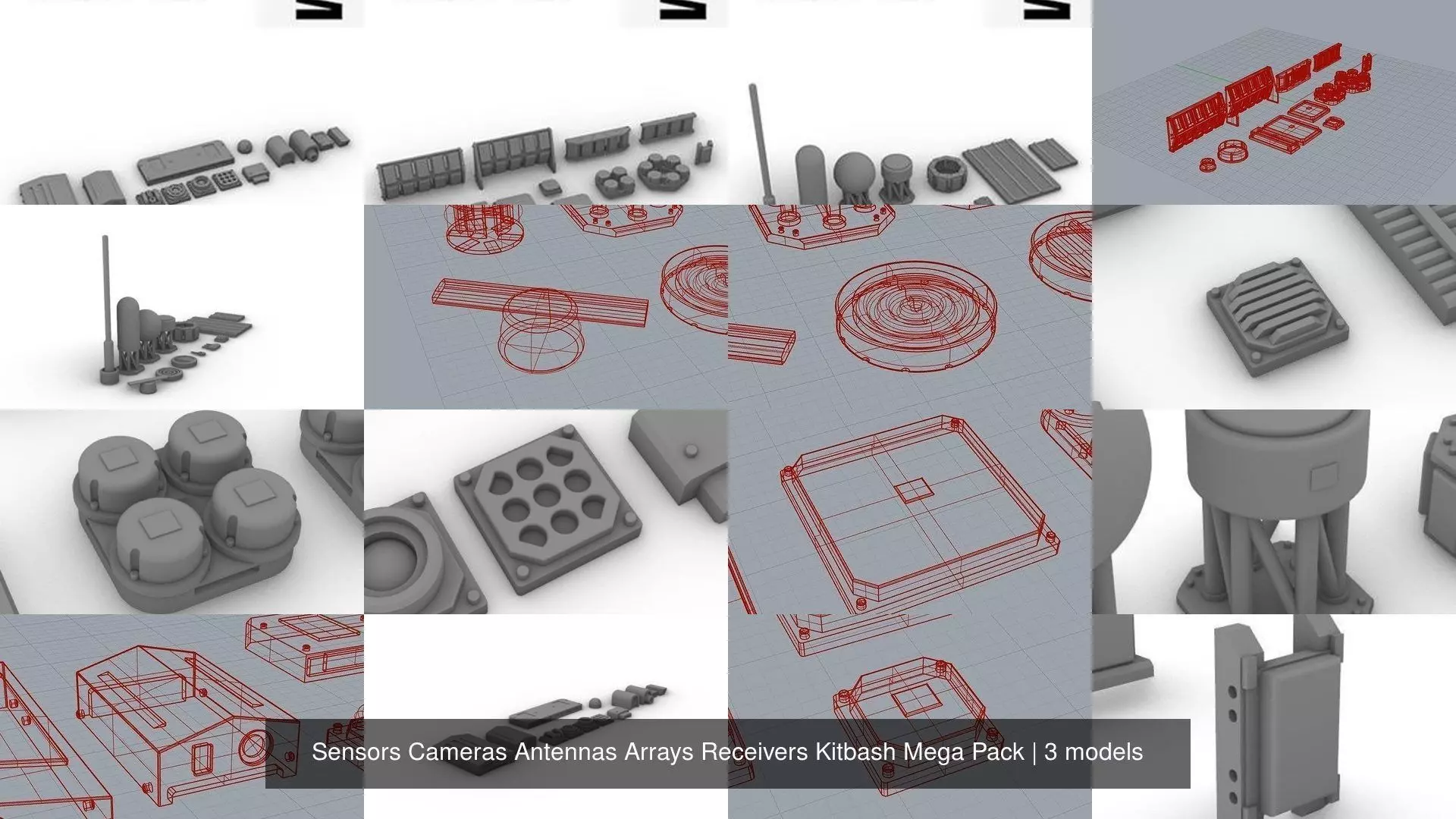 Sensors Cameras Antennas Arrays Receivers Kitbash Mega Pack | 3 models