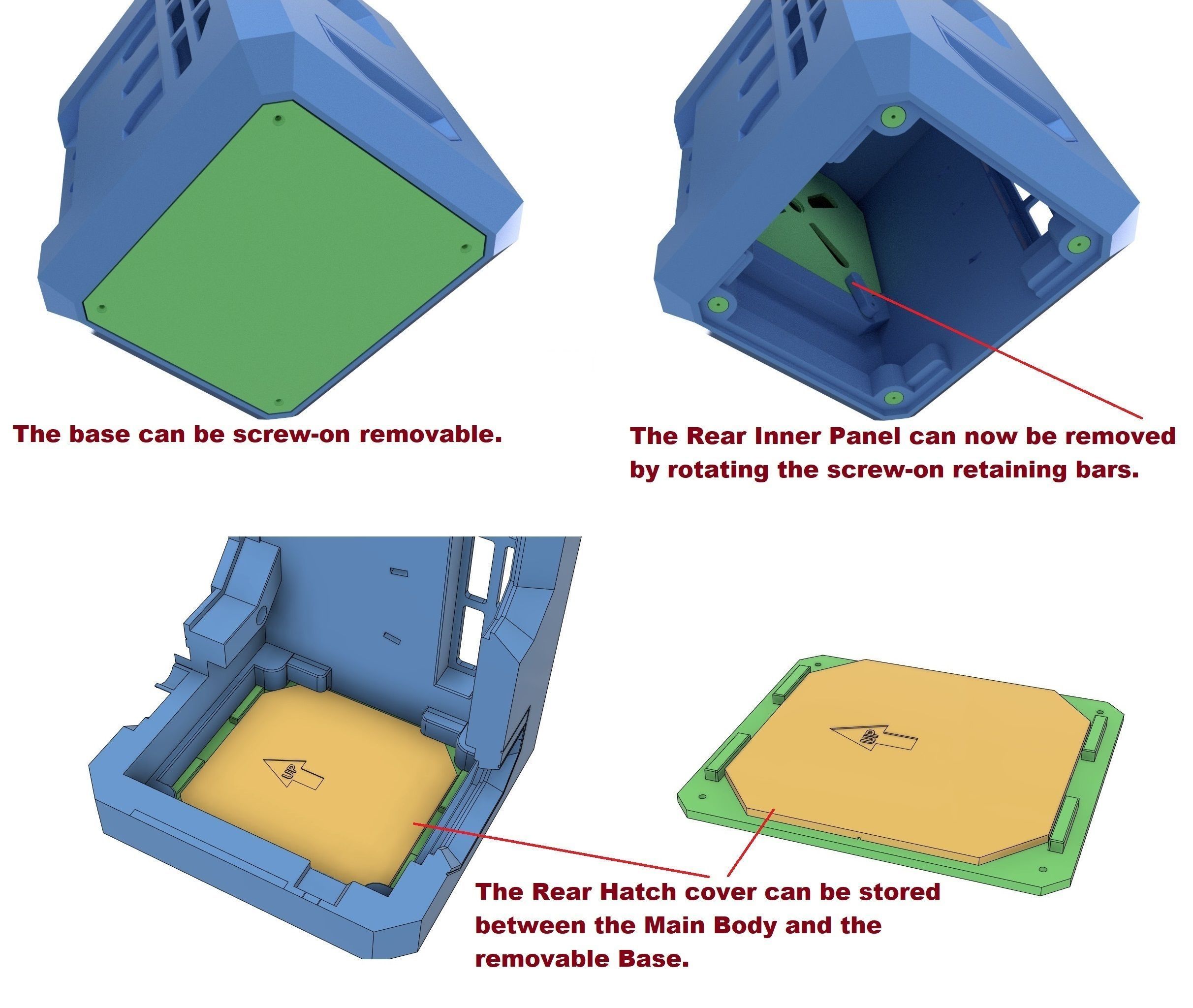 The base can be screw-on removable.

The Rear Inner Panel can now be removed by rotating the screw-on retaining bars.

UP

UP

The Rear Hatch cover can be stored between the Main Body and the removable Base.