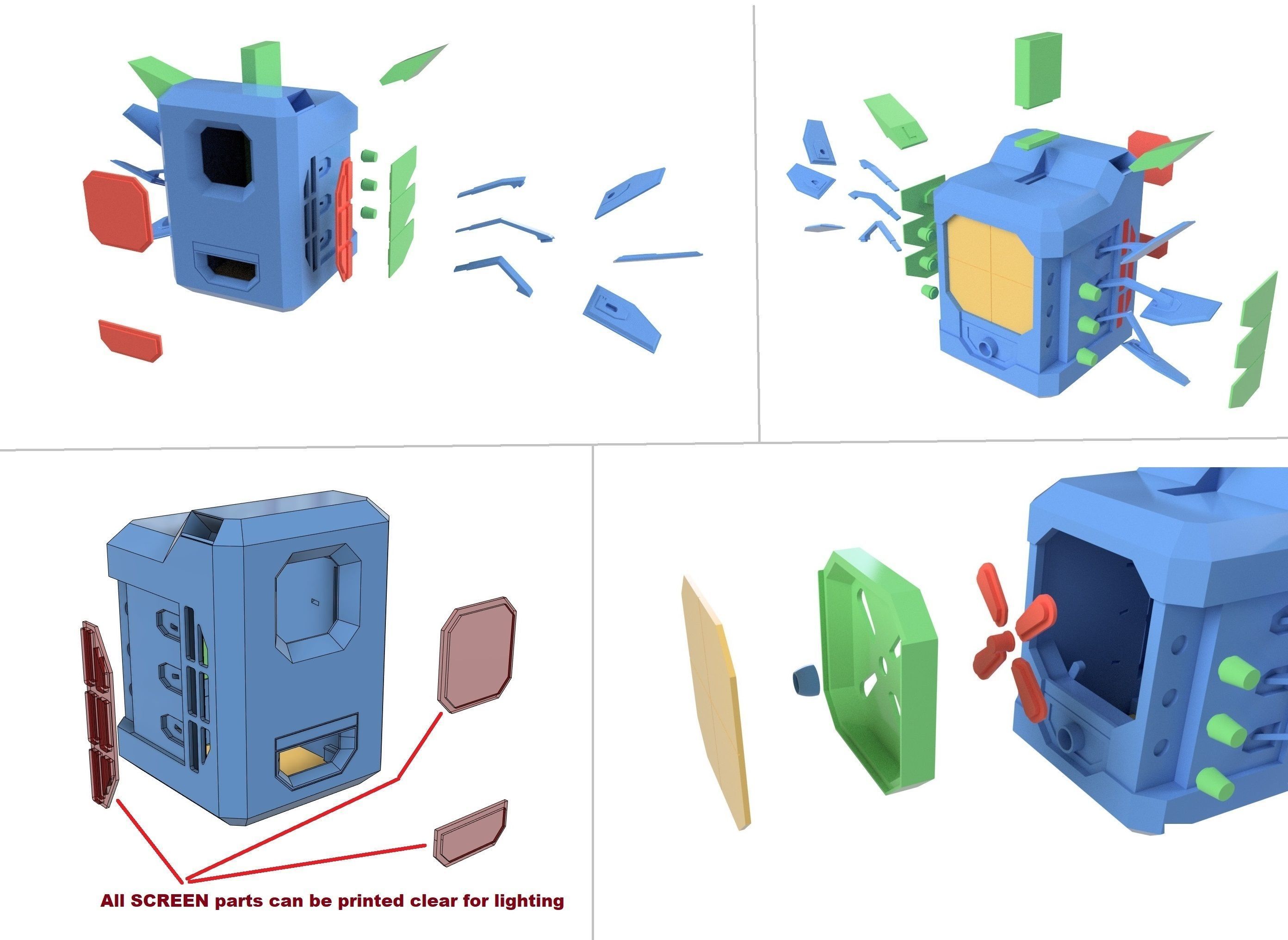 All SCREEN parts can be printed clear for lighting