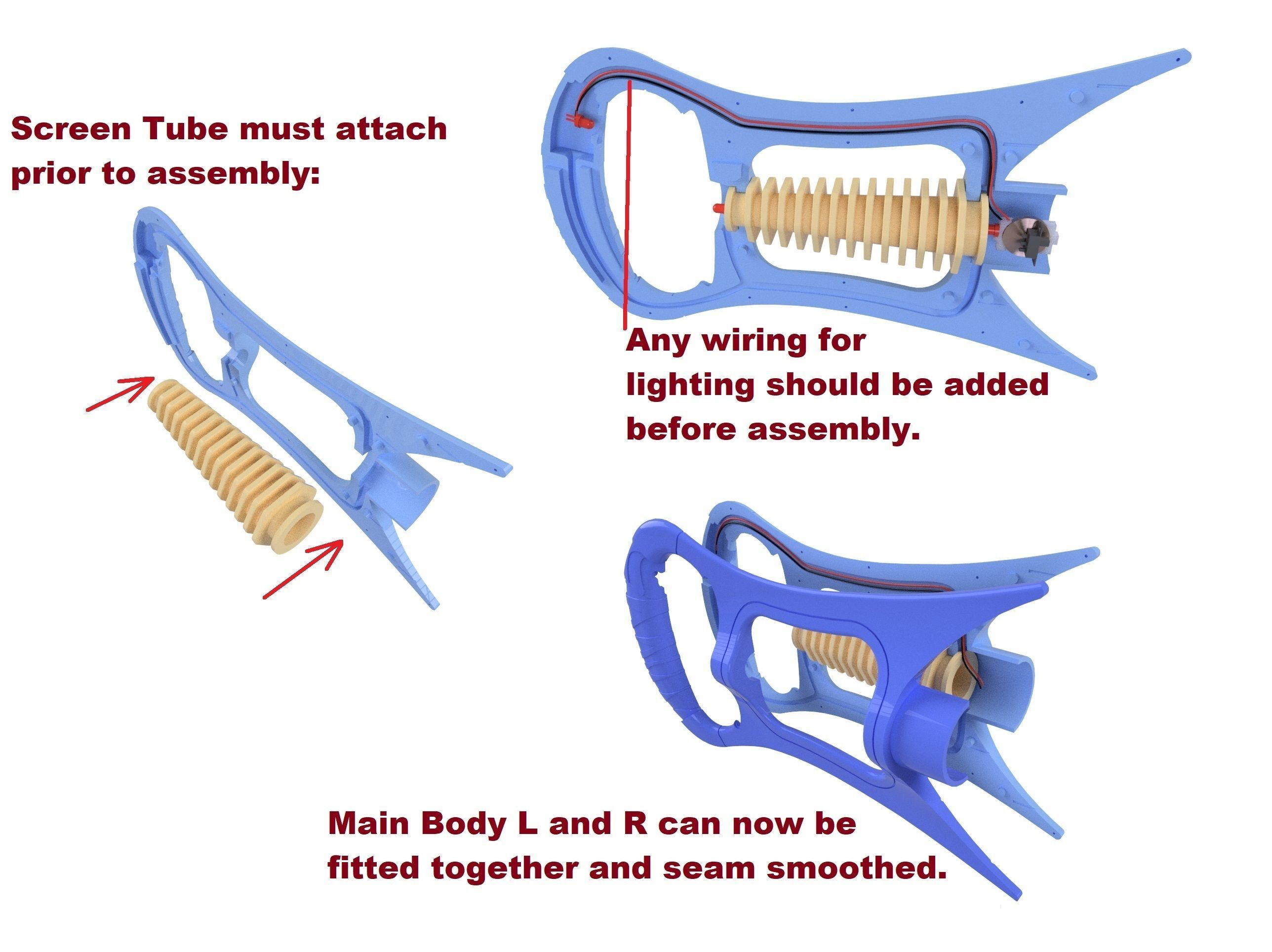 Screen Tube must attach prior to assembly:

Any wiring for lighting should be added before assembly.

Main Body L and R can now be fitted together and seam smoothed.