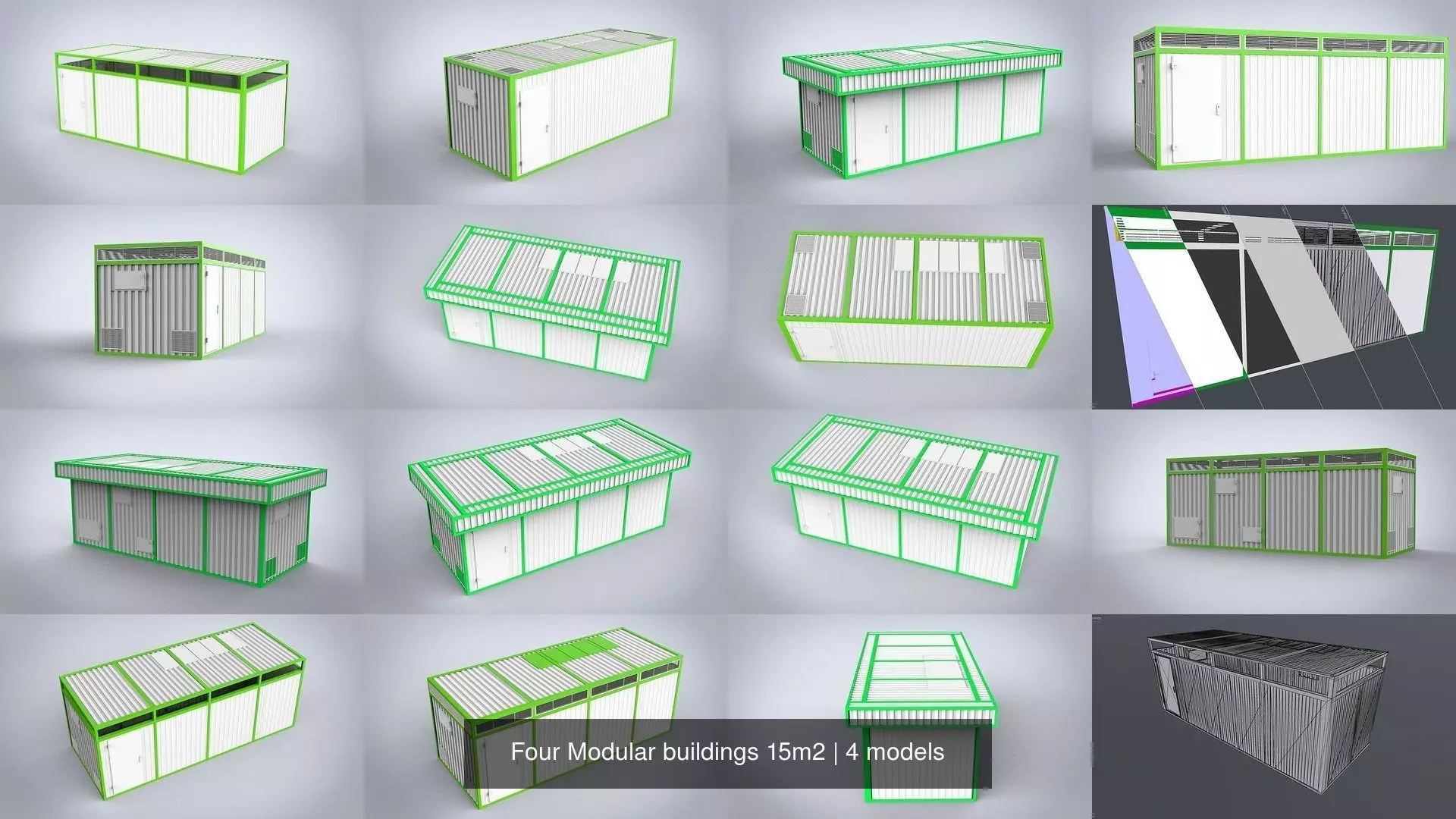 Four Modular buildings 15m2 | 4 models