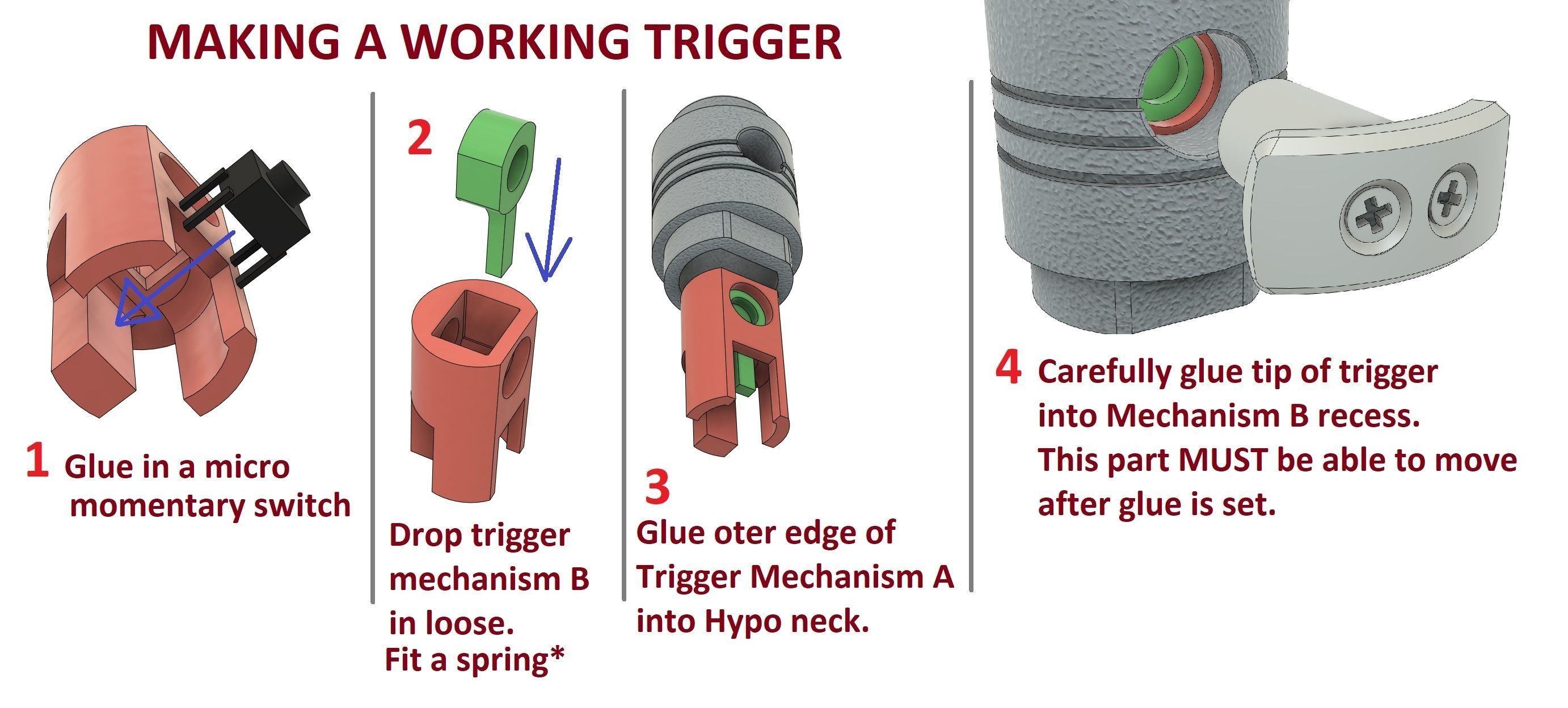 MAKING A WORKING TRIGGER

1 Glue in a micro momentary switch

2

Drop trigger mechanism B in loose.
Fit a spring*

3

Glue oter edge of Trigger Mechanism A into Hypo neck.

4 Carefully glue tip of trigger into Mechanism B recess.
This part MUST be able to move after glue is set.