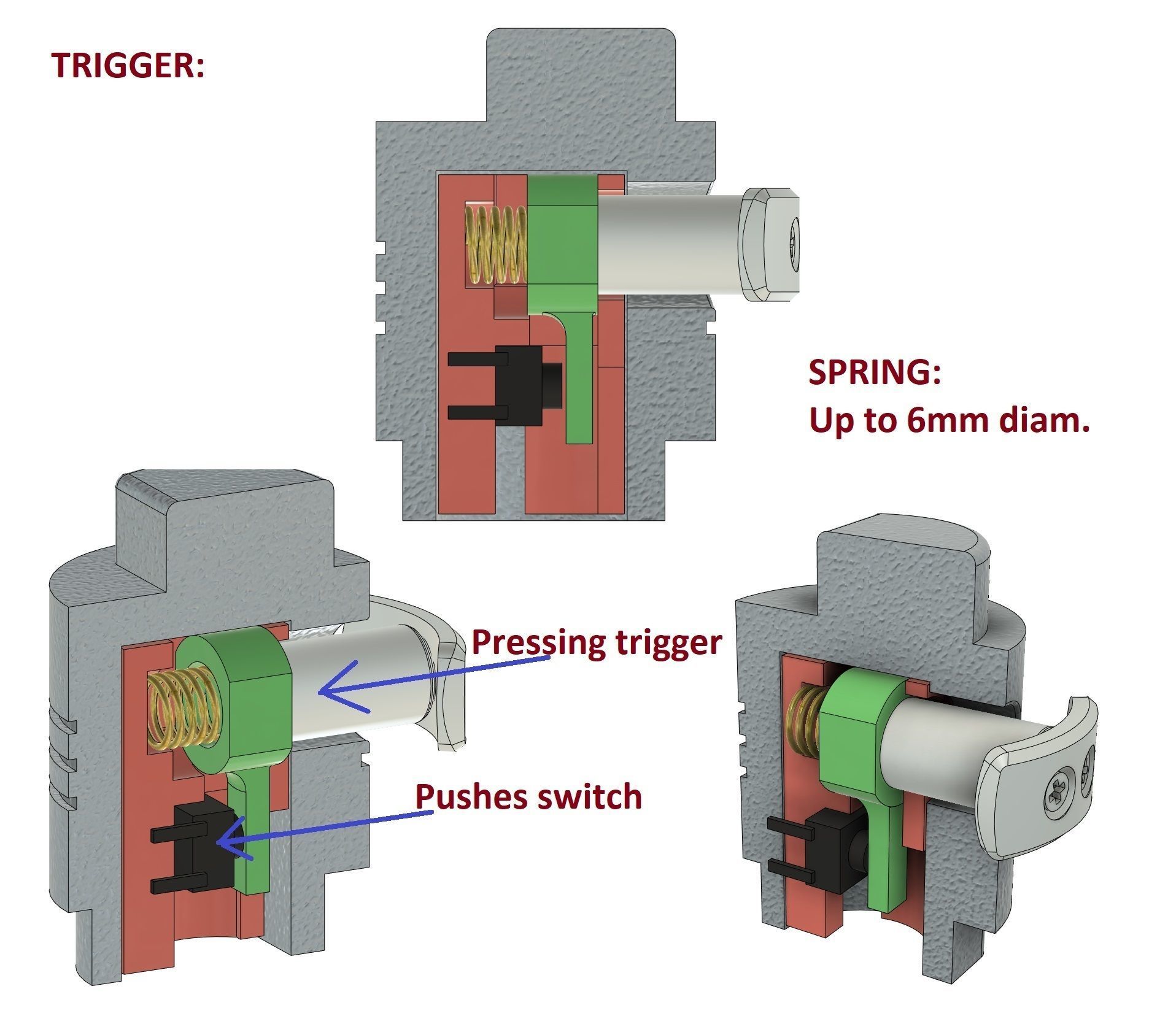 TRIGGER:

SPRING:
Up to 6mm diam.

Pressing trigger

Pushes switch