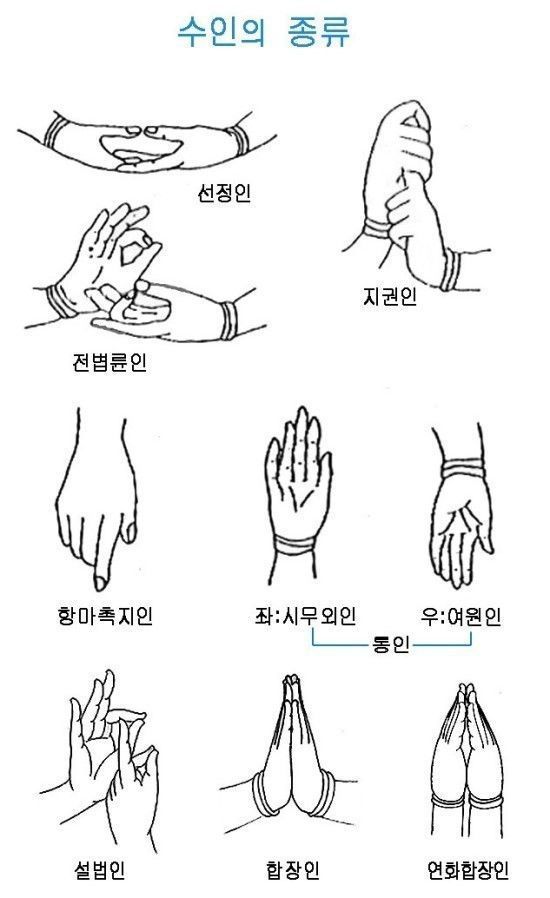 수인의 종류

선정인

지권인

전법륜인

항마촉지인

좌:시무외인

우:여원인

통인

설법인

합장인

연화합장인