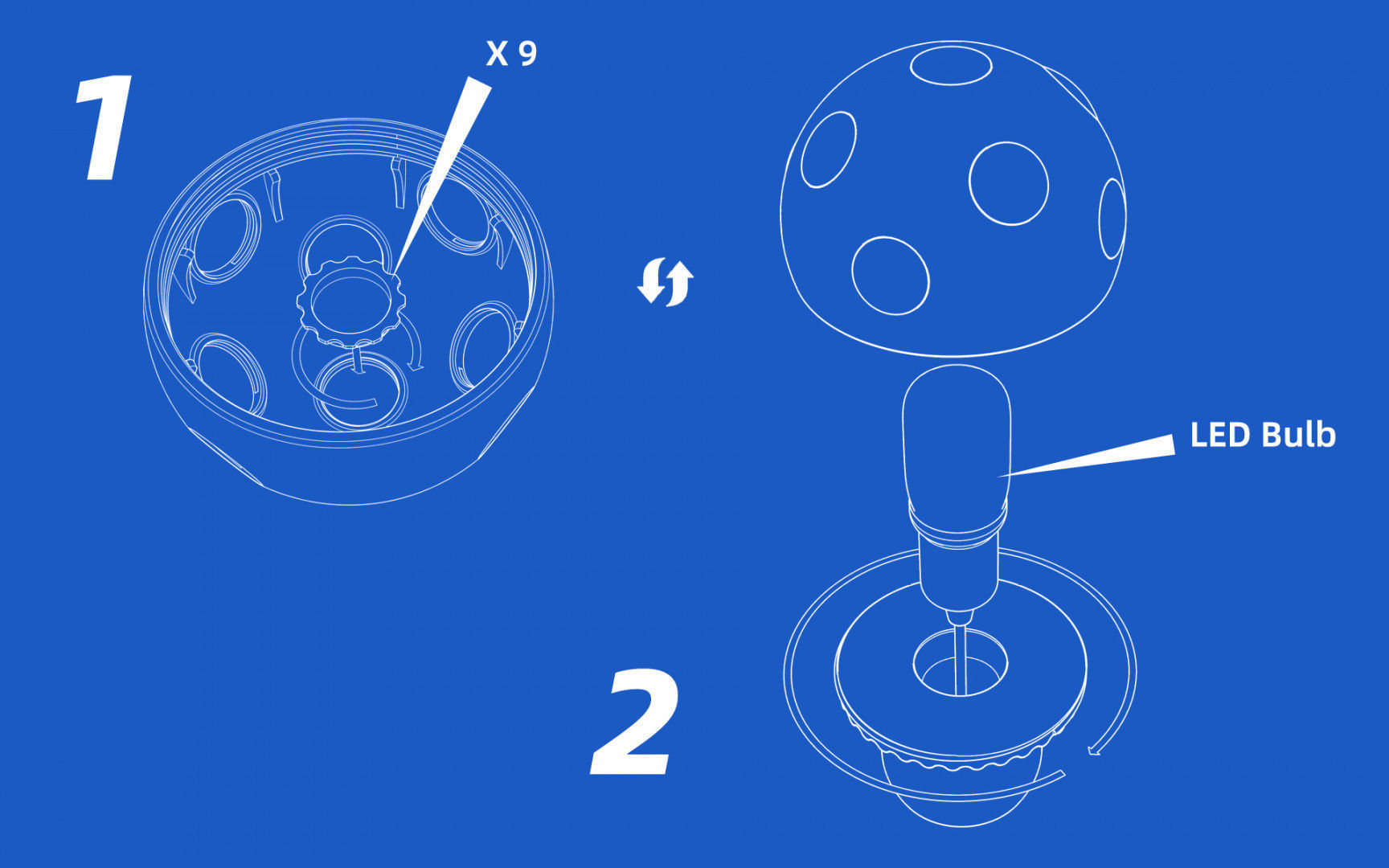 1

X 9

LED Bulb

2