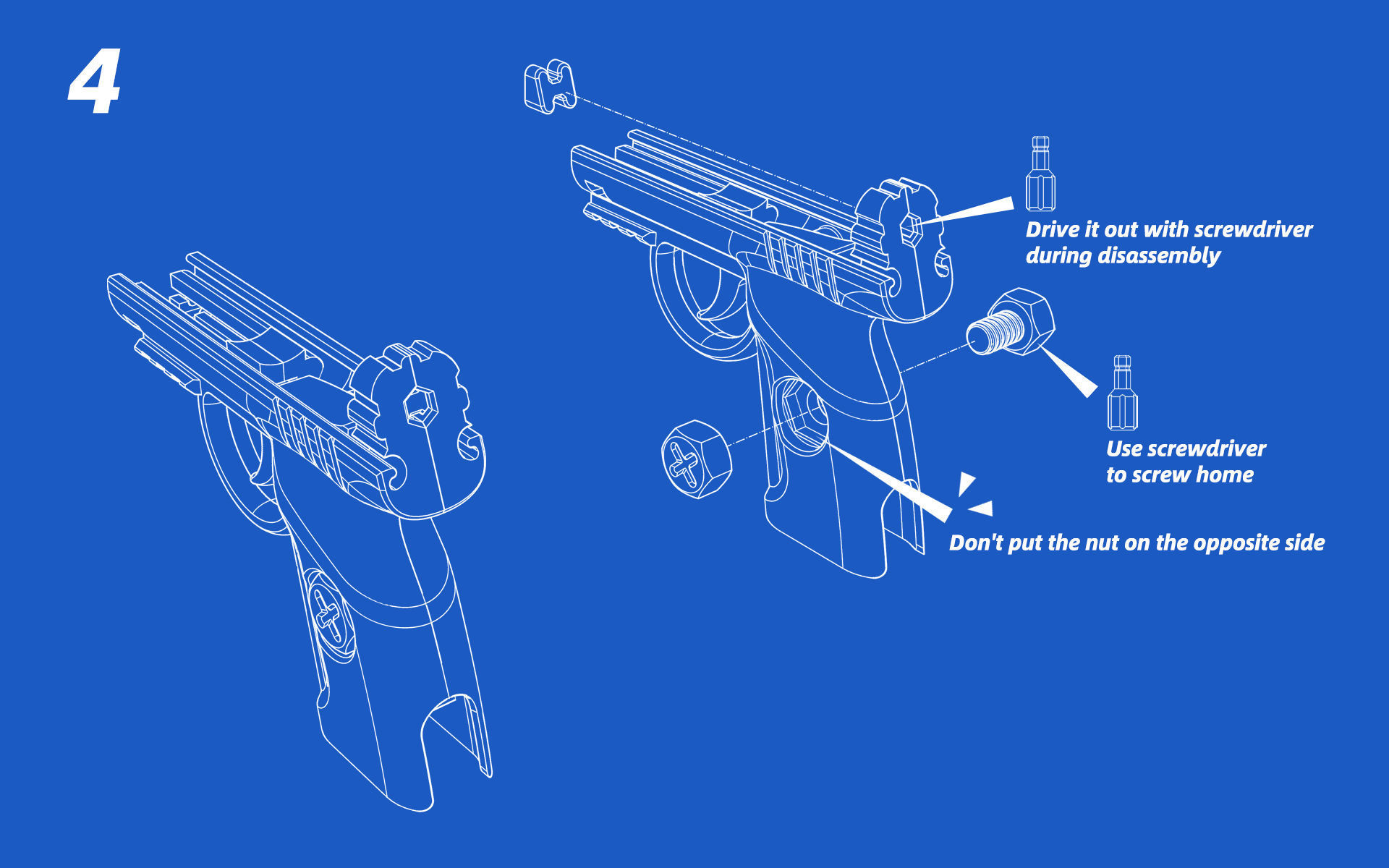 4

Drive it out with screwdriver during disassembly

Use screwdriver to screw home

Don't put the nut on the opposite side