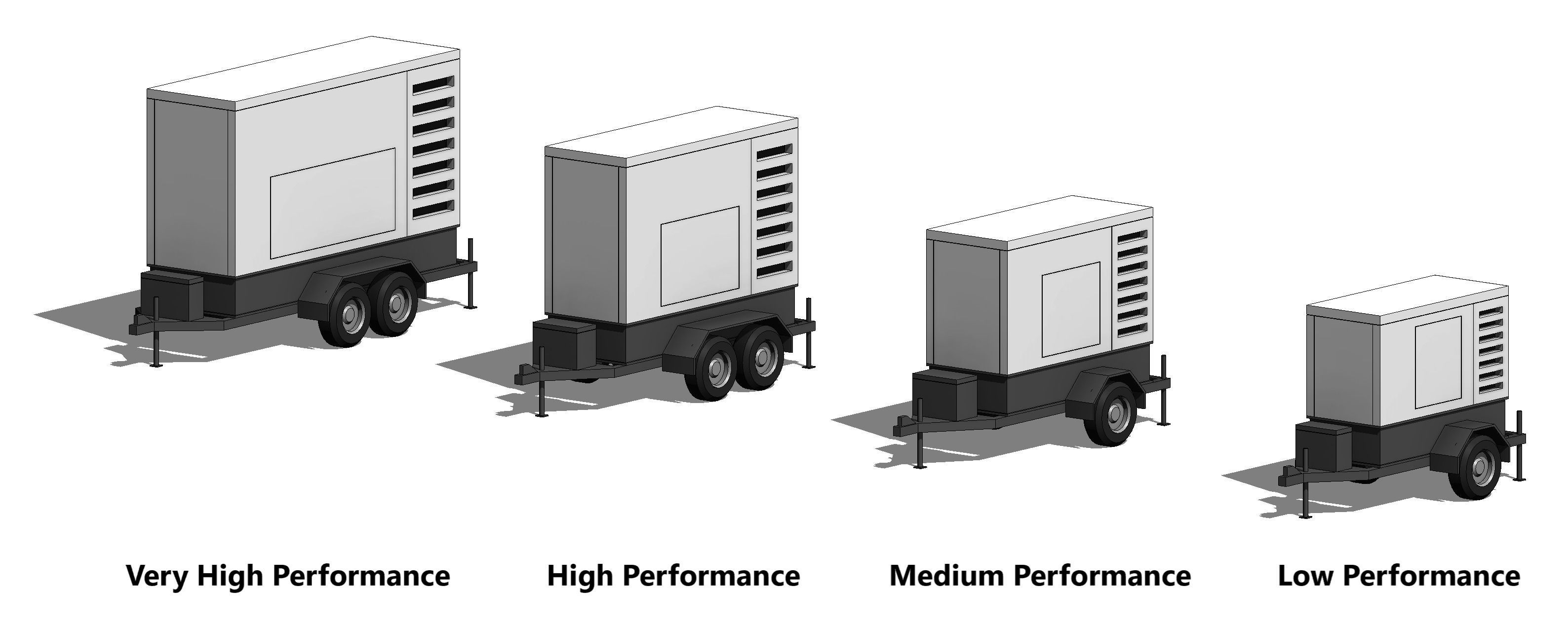 Very High Performance

High Performance

Medium Performance

Low Performance