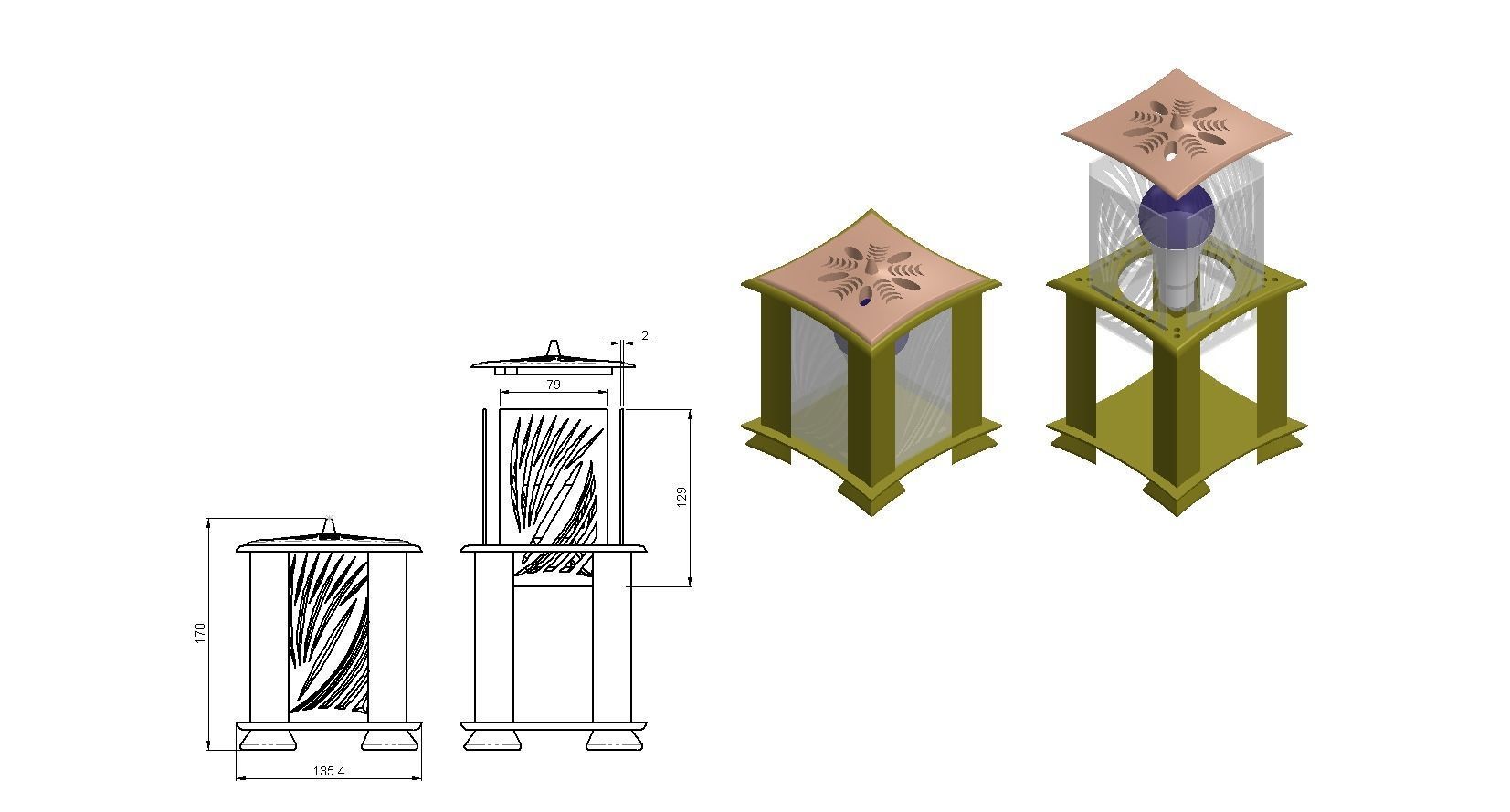 2
79
129
170
135.4