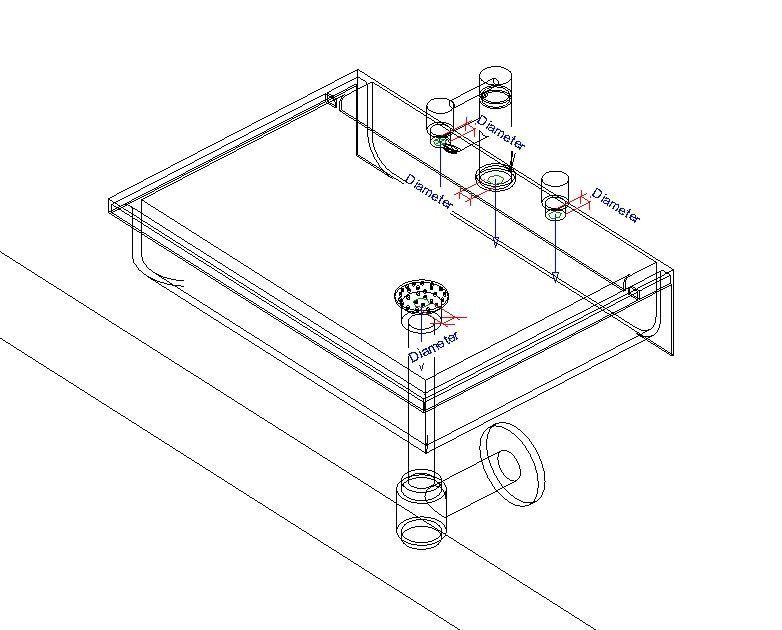 Diameter
Diameter
Diameter
Diameter