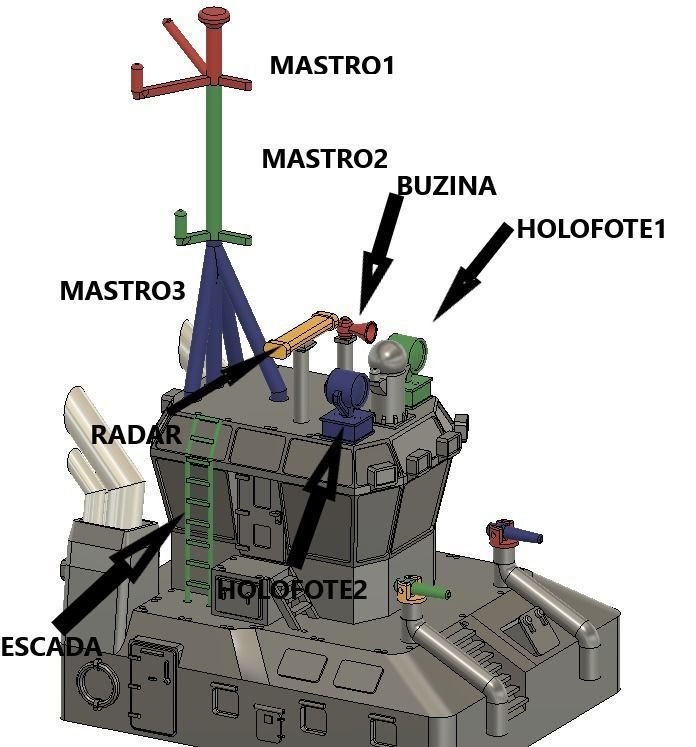 MASTRO1

MASTRO2

BUZINA

HOLOFOTE1

MASTRO3

RADAR

HOLOFOTE2

ESCADA