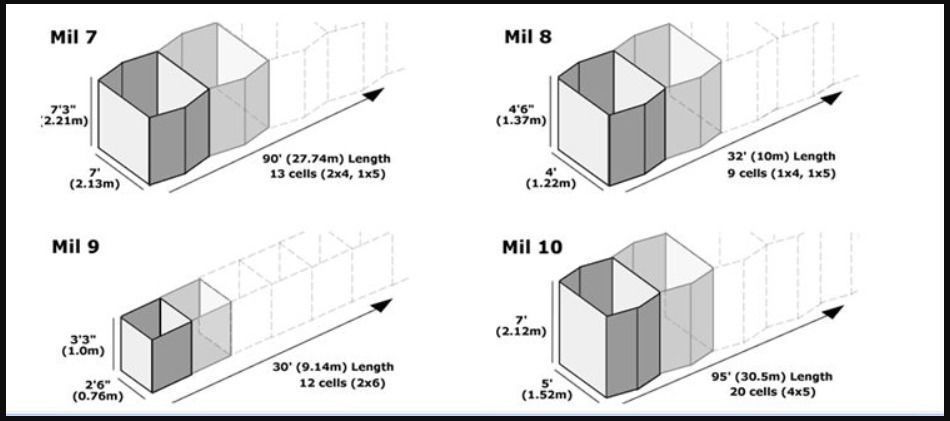 Mil 7

7'3"
(2.21m)

7'
(2.13m)

90' (27.74m) Length
13 cells (2x4, 1x5)

Mil 8

4'6"
(1.37m)

4'
(1.22m)

32' (10m) Length
9 cells (1x4, 1x5)

Mil 9

3'3"
(1.0m)

2'6"
(0.76m)

30' (9.14m) Length
12 cells (2x6)

Mil 10

7'
(2.12m)

5'
(1.52m)

95' (30.5m) Length
20 cells (4x5)