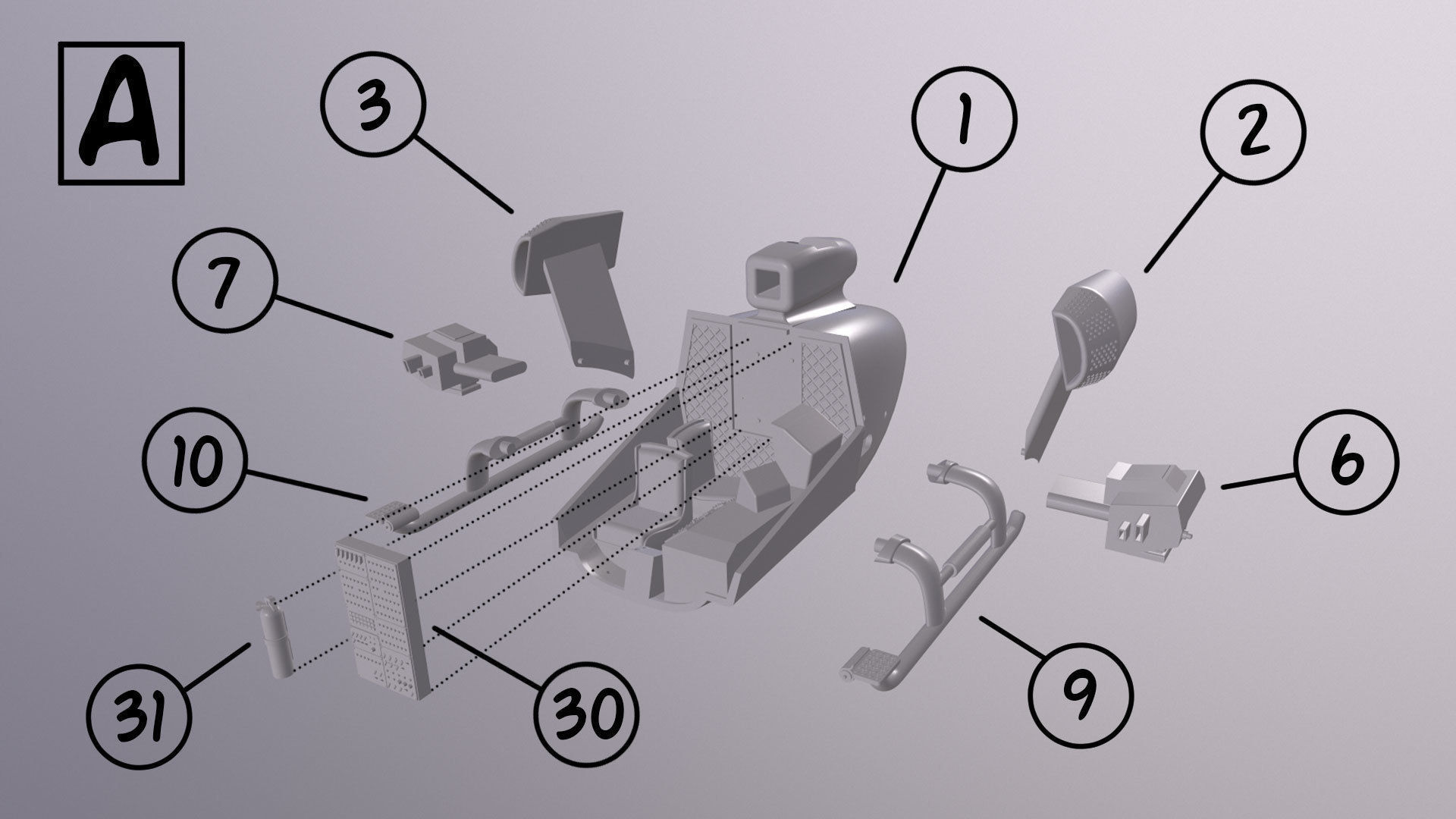 A

3

1

2

7

10

6

31

30

9