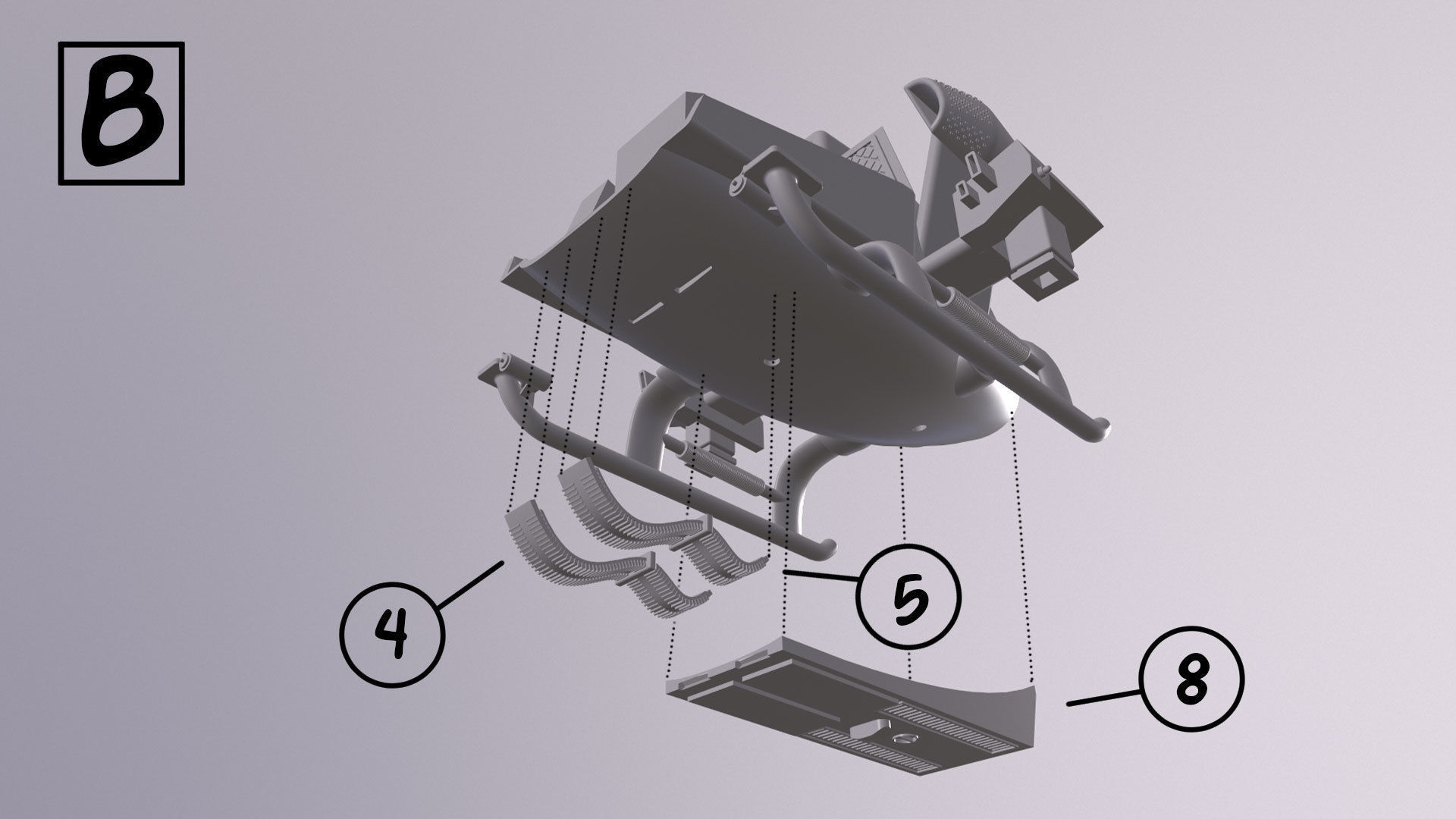 B

4

5

8