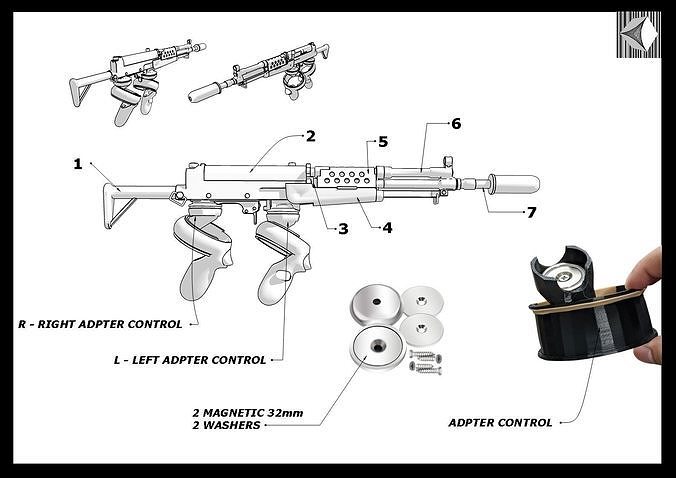 1
2
5
6
3
4
7
R - RIGHT ADPTER CONTROL
L - LEFT ADPTER CONTROL
2 MAGNETIC 32mm
2 WASHERS
ADPTER CONTROL