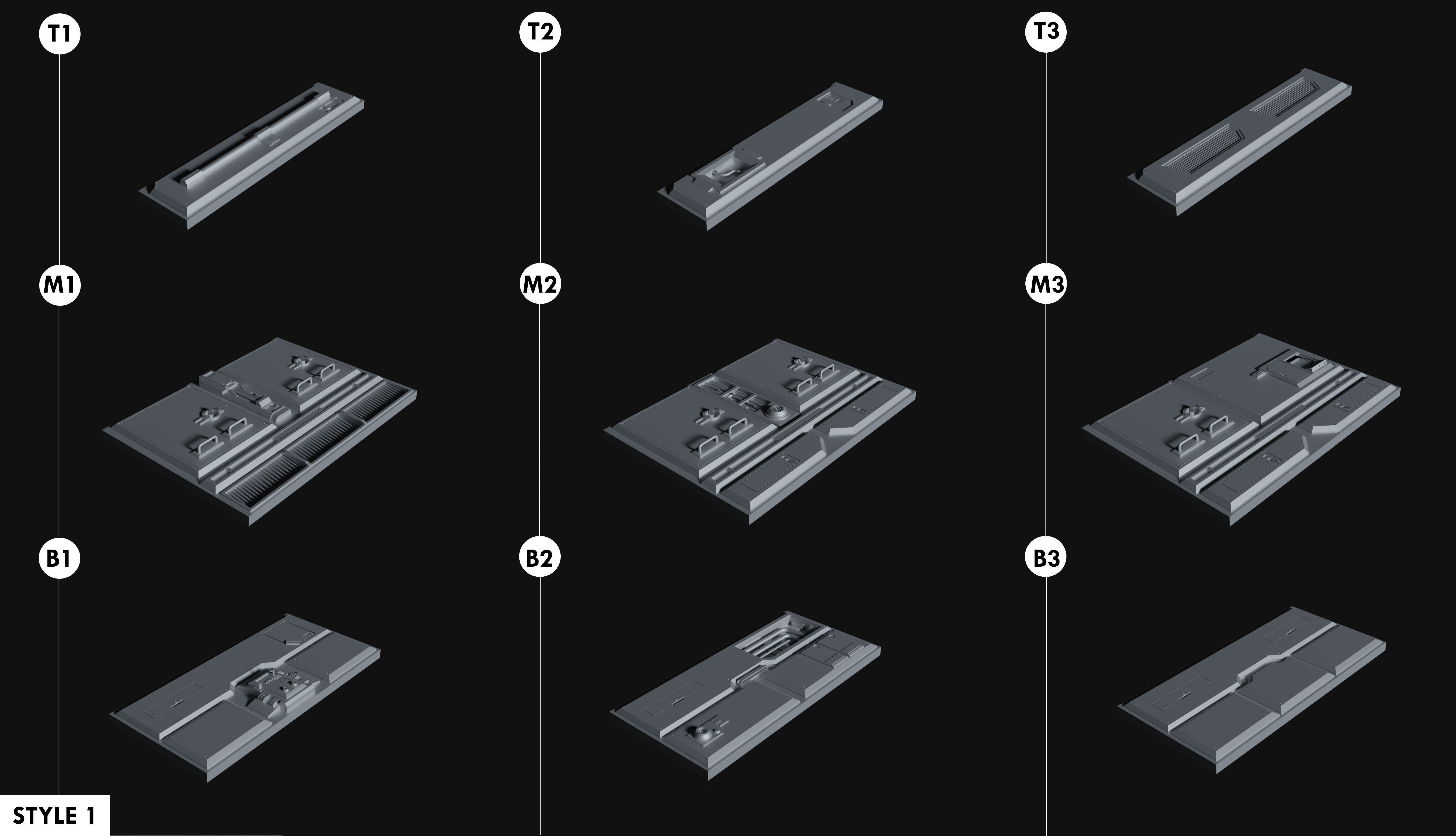 T1

T2

T3

M1

M2

M3

B1

B2

B3

STYLE 1