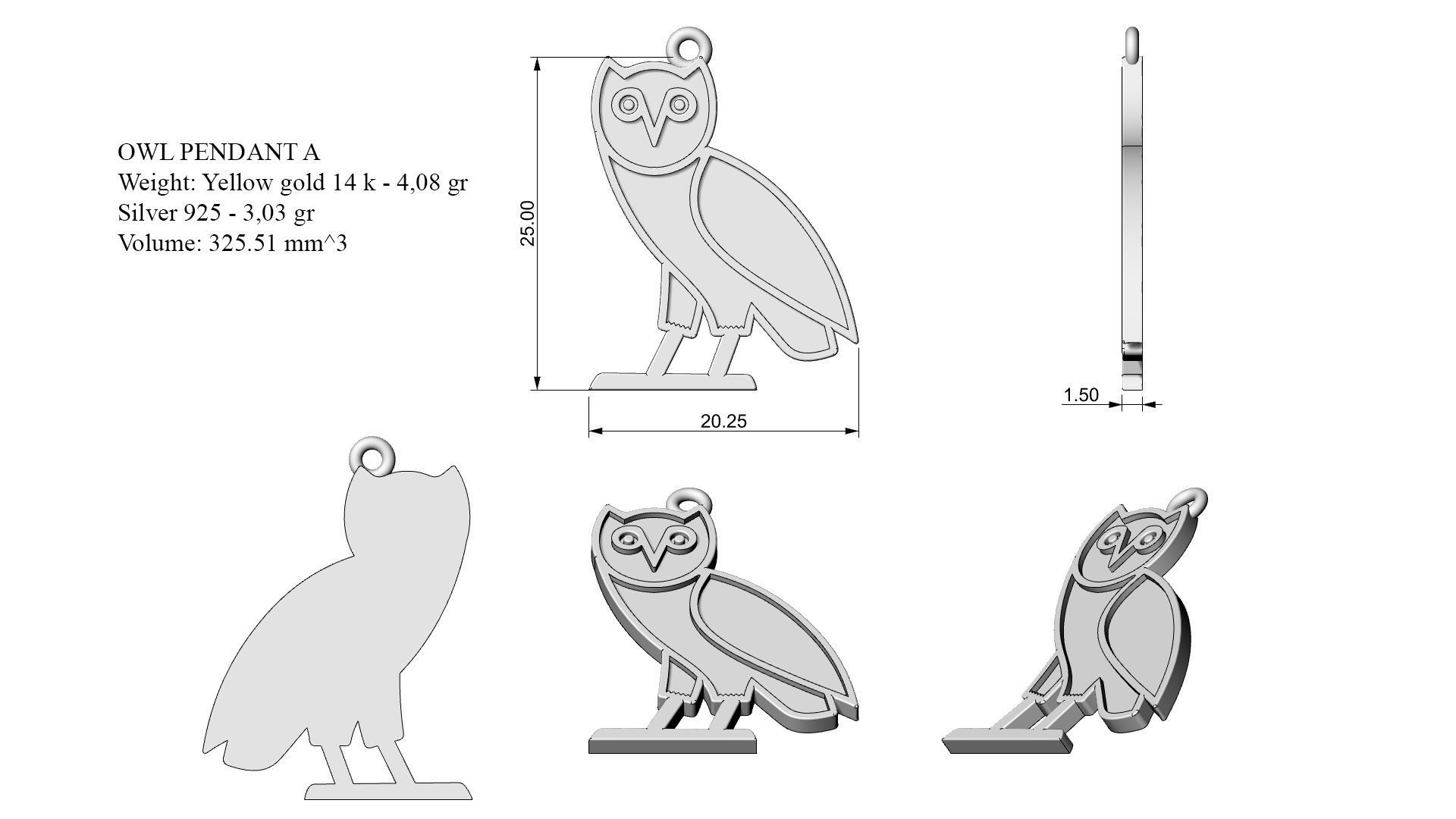 OWL PENDANT A
Weight: Yellow gold 14 k - 4,08 gr
Silver 925 - 3,03 gr
Volume: 325.51 mm^3

25.00

20.25

1.50