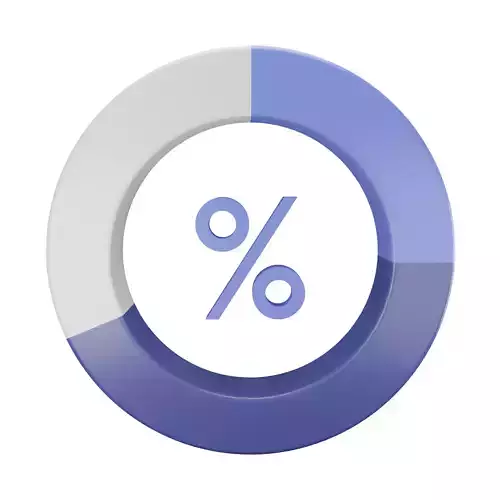 %